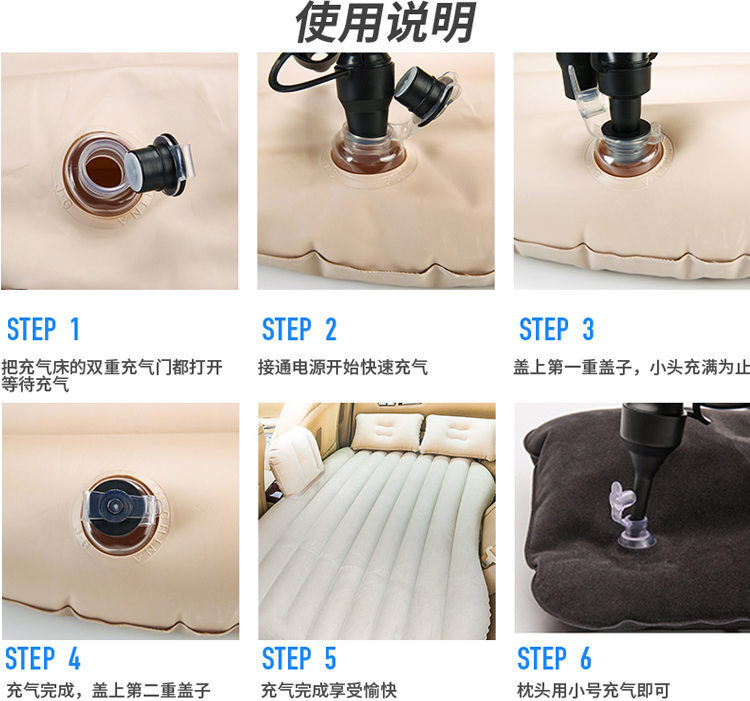 使用说明

STEP 1

把充气床的双重充气门都打开等待充气

STEP 2

接通电源开始快速充气

STEP 3

盖上第一重盖子，小头充满为止

STEP 4

充气完成，盖上第二重盖子

STEP 5

充气完成享受愉快

STEP 6

枕头用小号充气即可