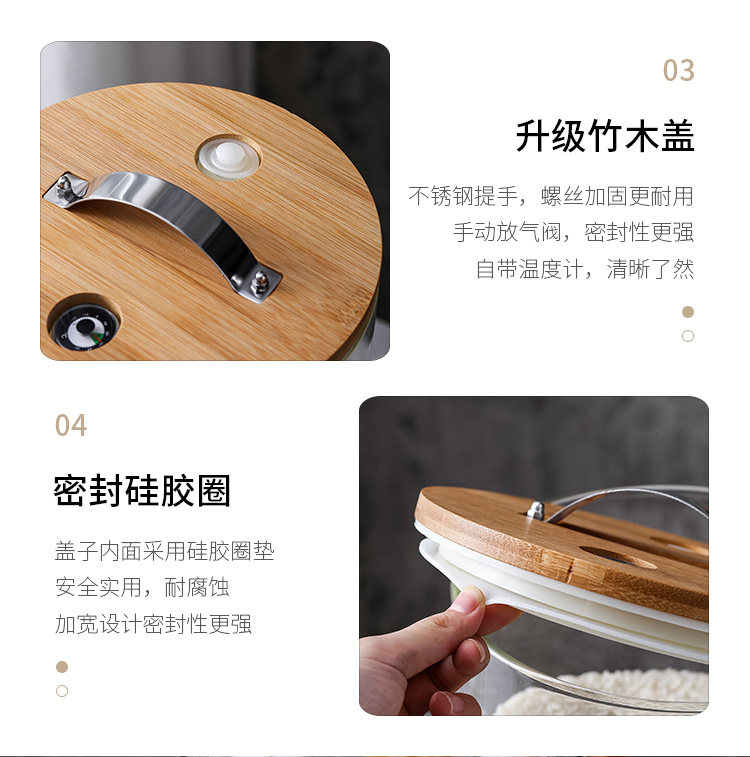 03

升级竹木盖

不锈钢提手，螺丝加固更耐用
手动放气阀，密封性更强
自带温度计，清晰了然

04

密封硅胶圈

盖子内面采用硅胶圈垫
安全实用，耐腐蚀
加宽设计密封性更强