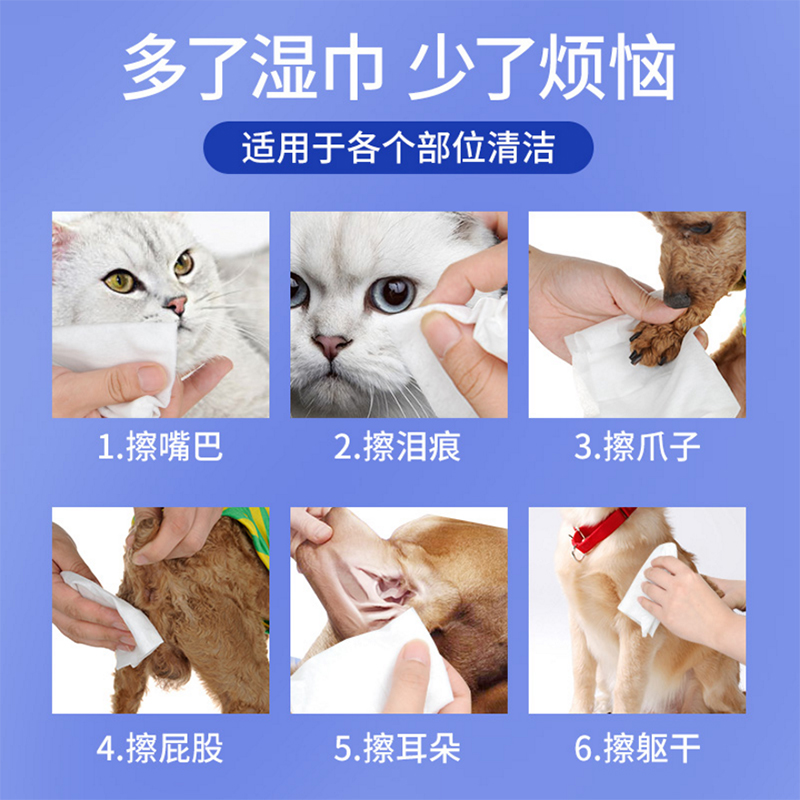 多了湿巾 少了烦恼

适用于各个部位清洁

1.擦嘴巴

2.擦泪痕

3.擦爪子

4.擦屁股

5.擦耳朵

6.擦躯干