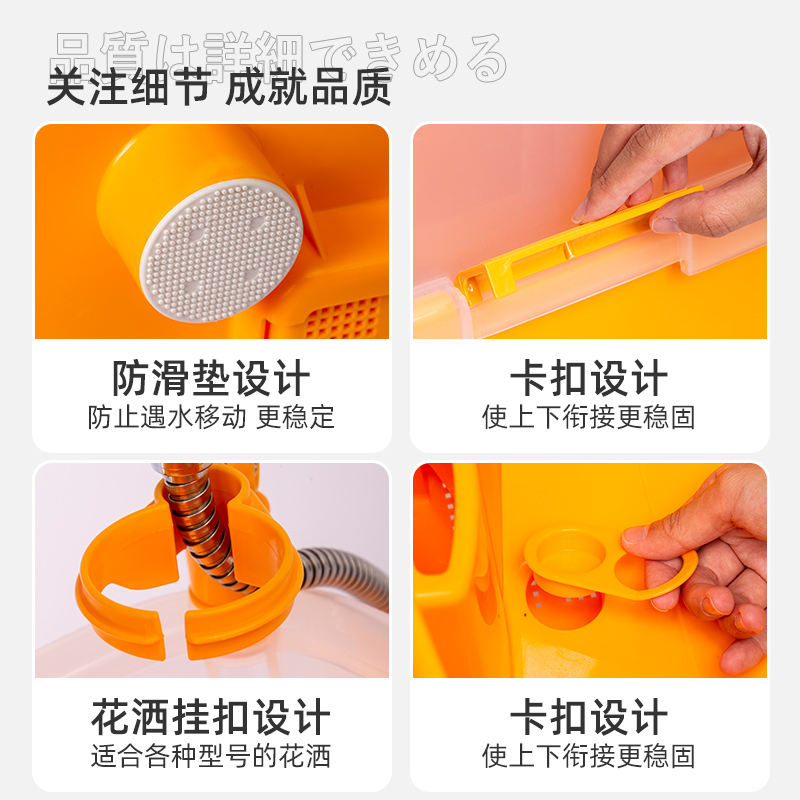 品質は詳細できめる
关注细节 成就品质

防滑垫设计
防止遇水移动 更稳定

卡扣设计
使上下衔接更稳固

花洒挂扣设计
适合各种型号的花洒

卡扣设计
使上下衔接更稳固