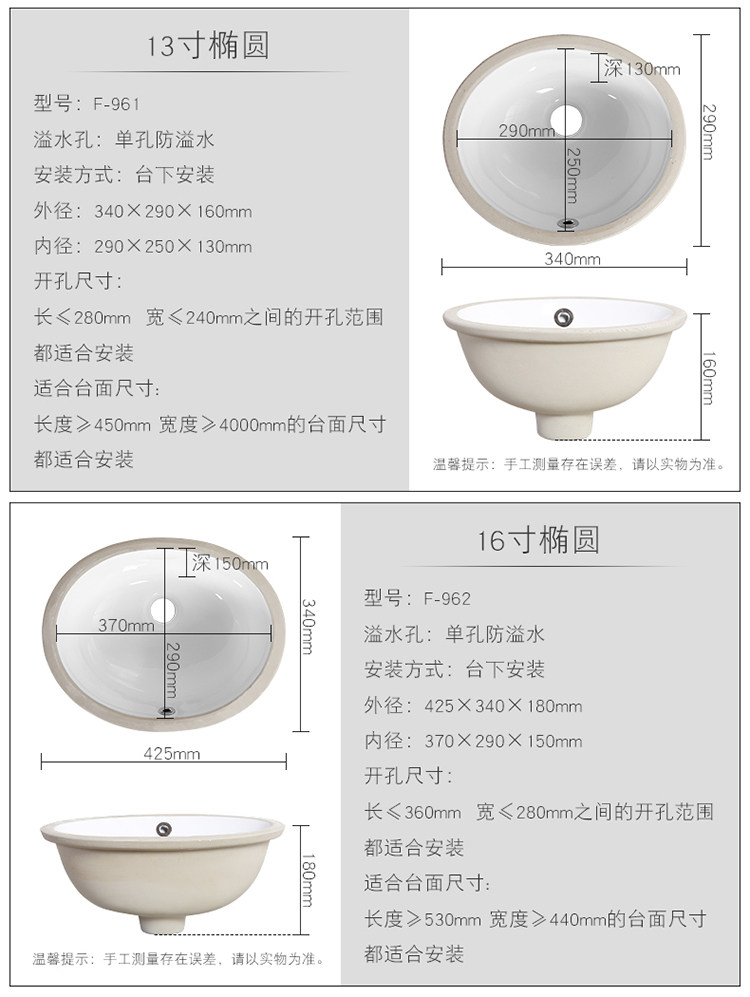 13寸椭圆

型号：F-961
溢水孔：单孔防溢水
安装方式：台下安装
外径：340×290×160mm
内径：290×250×130mm
开孔尺寸：
长≤280mm 宽≤240mm之间的开孔范围都适合安装
适合台面尺寸：
长度≥450mm 宽度≥4000mm的台面尺寸都适合安装

深130mm
290mm
250mm
290mm
340mm
160mm

温馨提示：手工测量存在误差，请以实物为准。

深150mm
370mm
290mm
340mm
425mm
180mm

温馨提示：手工测量存在误差，请以实物为准。

16寸椭圆

型号：F-962
溢水孔：单孔防溢水
安装方式：台下安装
外径：425×340×180mm
内径：370×290×150mm
开孔尺寸：
长≤360mm 宽≤280mm之间的开孔范围都适合安装
适合台面尺寸：
长度≥530mm 宽度≥440mm的台面尺寸都适合安装