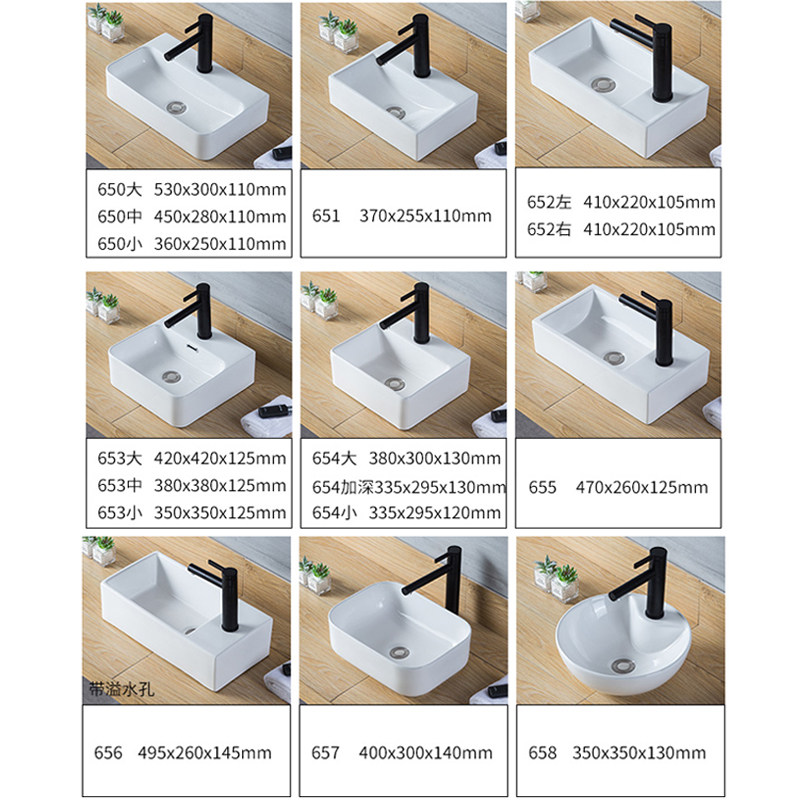 650大 530x300x110mm
650中 450x280x110mm
650小 360x250x110mm

651 370x255x110mm

652左 410x220x105mm
652右 410x220x105mm

653大 420x420x125mm
653中 380x380x125mm
653小 350x350x125mm

654大 380x300x130mm
654加深335x295x130mm
654小 335x295x120mm

655 470x260x125mm

带溢水孔

656 495x260x145mm

657 400x300x140mm

658 350x350x130mm