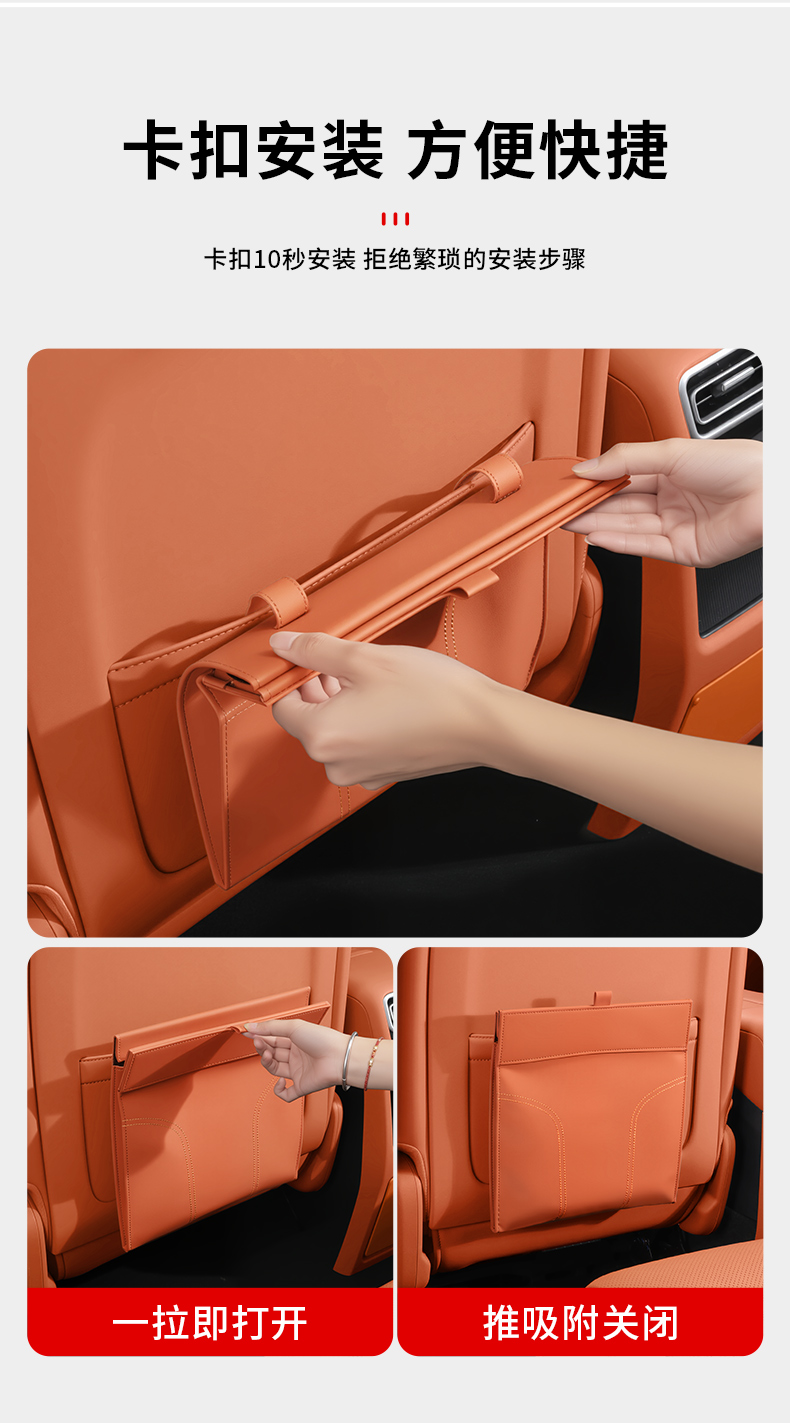 卡扣安装 方便快捷

卡扣10秒安装 拒绝繁琐的安装步骤

一拉即打开

推吸附关闭