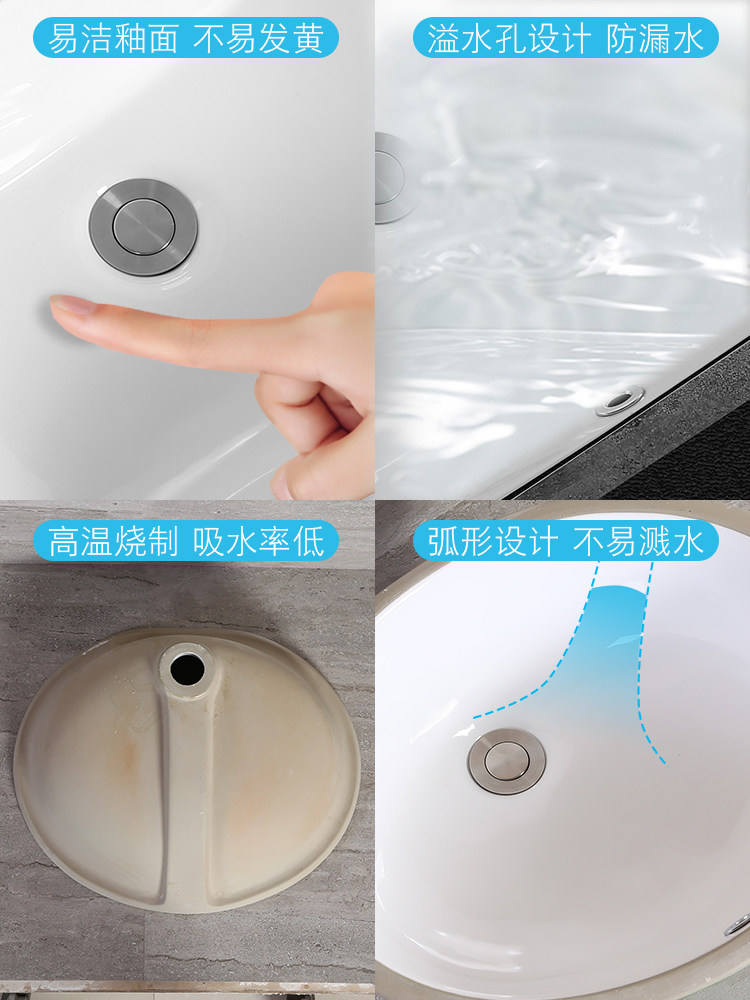 易洁釉面 不易发黄

溢水孔设计 防漏水

高温烧制 吸水率低

弧形设计 不易溅水