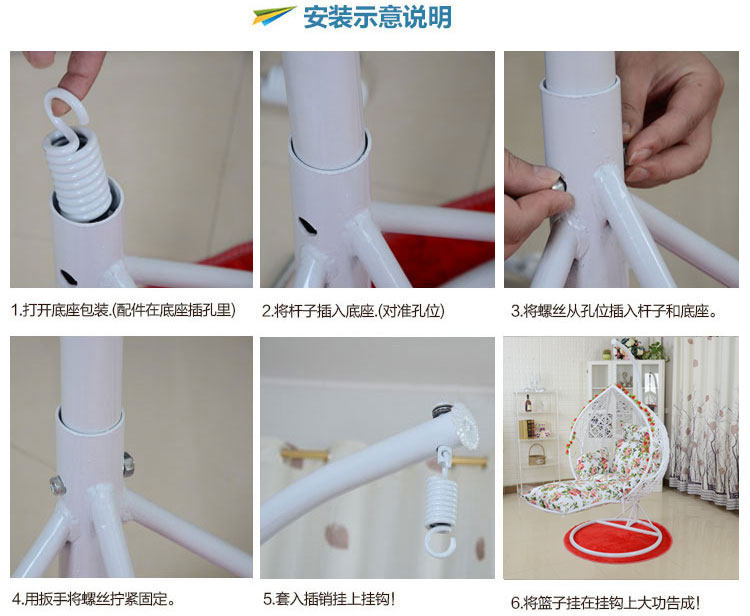 安装示意说明

1.打开底座包装.(配件在底座插孔里)

2.将杆子插入底座.(对准孔位)

3.将螺丝从孔位插入杆子和底座。

4.用扳手将螺丝拧紧固定。

5.套入插销挂上挂钩!

6.将篮子挂在挂钩上大功告成!