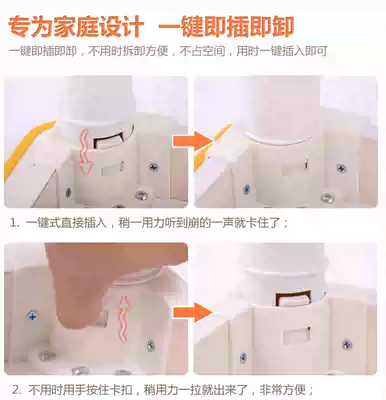 专为家庭设计 一键即插即卸

一键即插即卸，不用时拆卸方便，不占空间，用时一键插入即可

1. 一键式直接插入，稍一用力听到崩的一声就卡住了；

2. 不用时用手按住卡扣，稍用力一拉就出来了，非常方便；