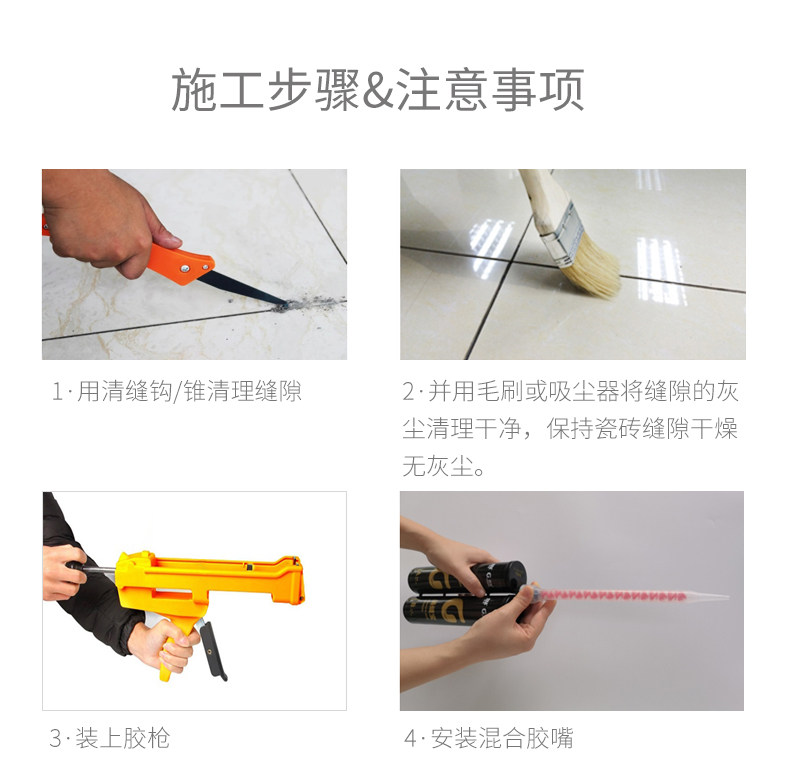 施工步骤&注意事项

1·用清缝钩/锥清理缝隙

2·并用毛刷或吸尘器将缝隙的灰尘清理干净，保持瓷砖缝隙干燥无灰尘。

3·装上胶枪

4·安装混合胶嘴