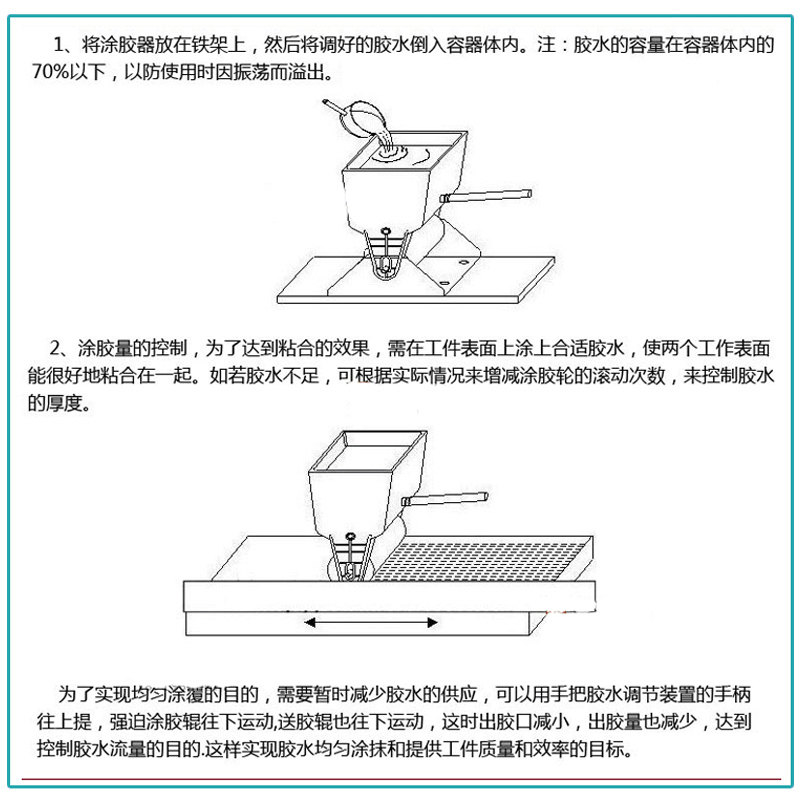 1、将涂胶器放在铁架上，然后将调好的胶水倒入容器体内。注：胶水的容量在容器体内的70%以下，以防使用时因振荡而溢出。

2、涂胶量的控制，为了达到粘合的效果，需在工件表面上涂上合适胶水，使两个工作表面能很好地粘合在一起。如若胶水不足，可根据实际情况来增减涂胶轮的滚动次数，来控制胶水的厚度。

为了实现均匀涂覆的目的，需要暂时减少胶水的供应，可以用手把胶水调节装置的手柄往上提，强迫涂胶辊往下运动,送胶辊也往下运动，这时出胶口减小，出胶量也减少，达到控制胶水流量的目的.这样实现胶水均匀涂抹和提供工件质量和效率的目标。