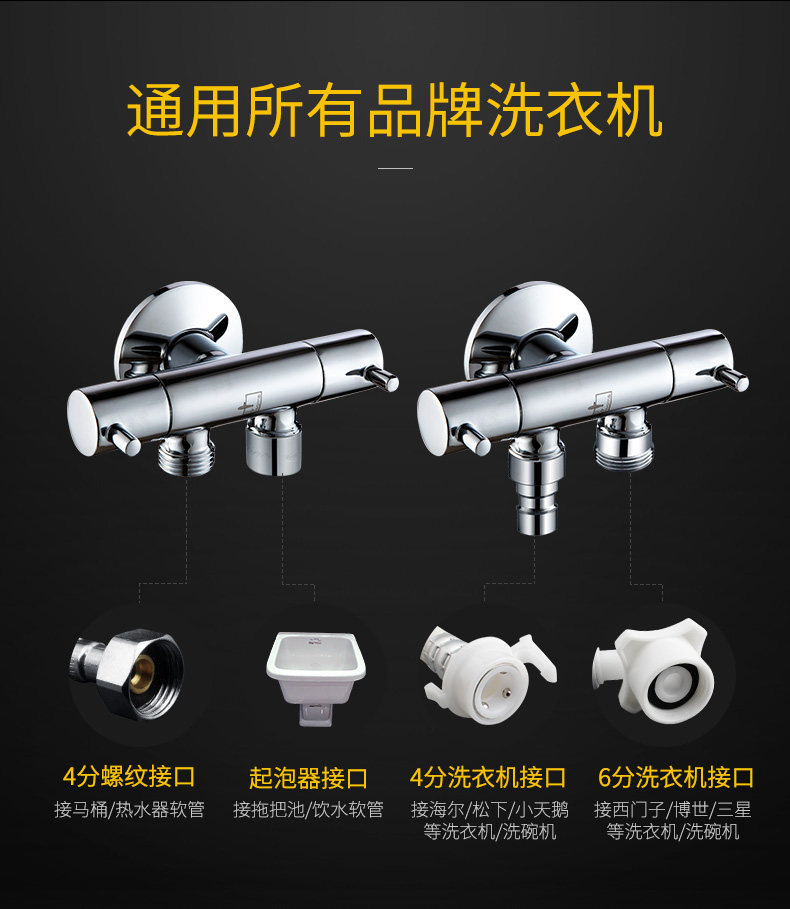 通用所有品牌洗衣机

4分螺纹接口
接马桶/热水器软管

起泡器接口
接拖把池/饮水软管

4分洗衣机接口
接海尔/松下/小天鹅等洗衣机/洗碗机

6分洗衣机接口
接西门子/博世/三星等洗衣机/洗碗机