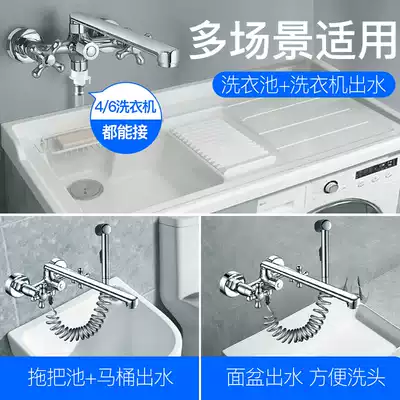 多场景适用

洗衣池+洗衣机出水

4/6洗衣机
都能接

拖把池+马桶出水

面盆出水 方便洗头