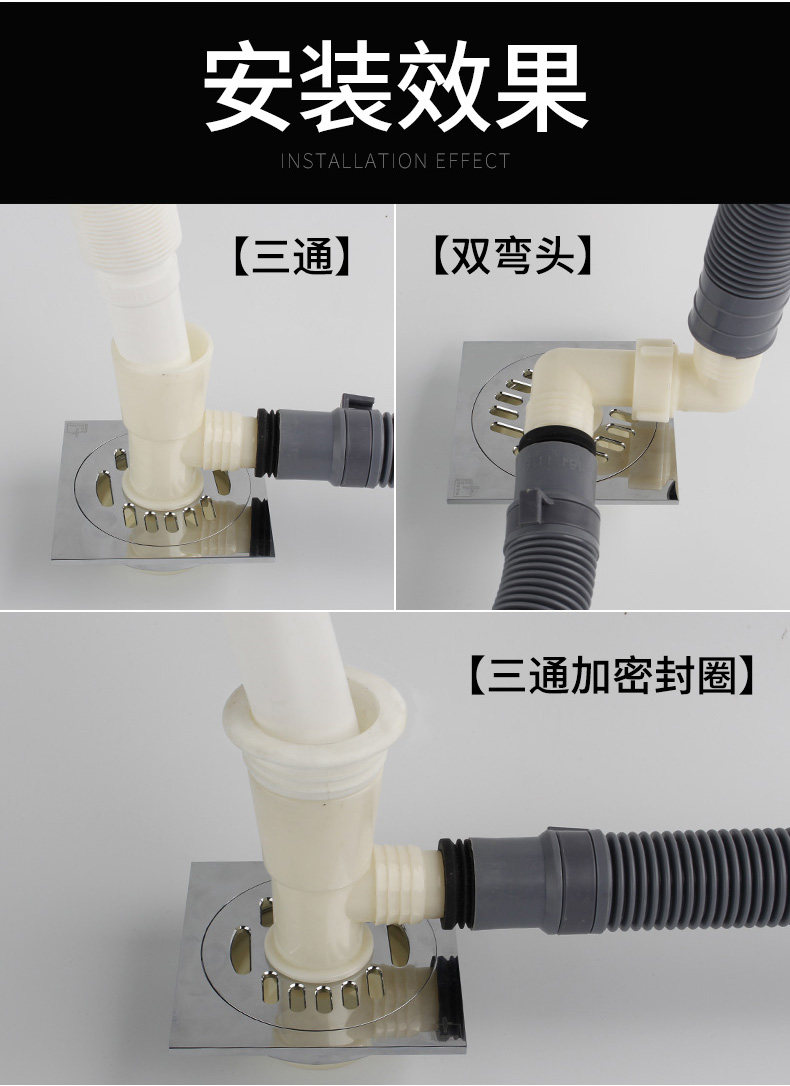 安装效果
INSTALLATION EFFECT

【三通】

【双弯头】

【三通加密封圈】