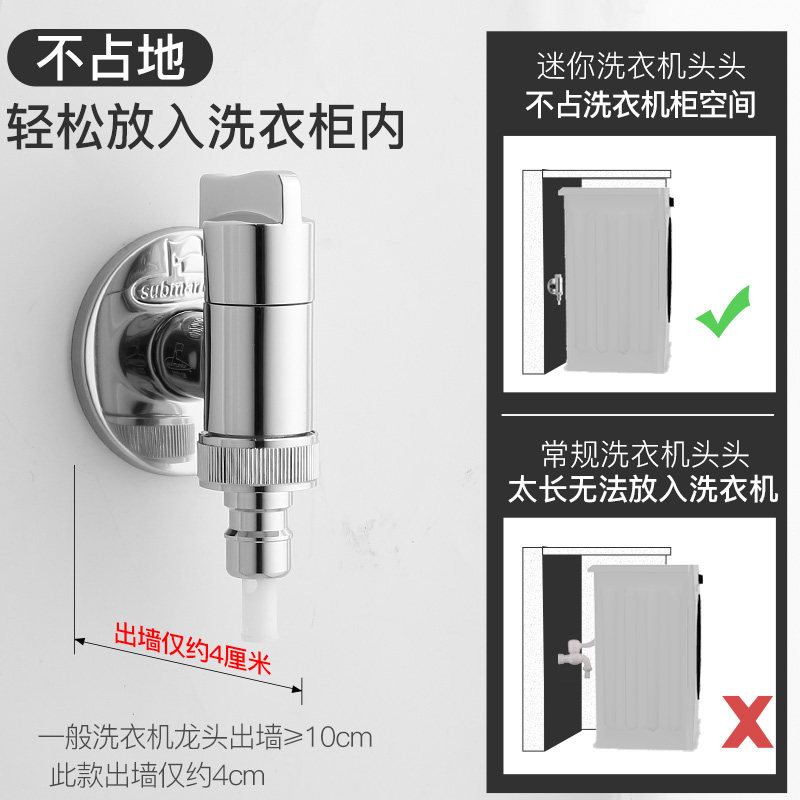 不占地
轻松放入洗衣柜内

submar

出墙仅约4厘米

一般洗衣机龙头出墙≥10cm
此款出墙仅约4cm

迷你洗衣机头头
不占洗衣机柜空间

常规洗衣机头头
太长无法放入洗衣机