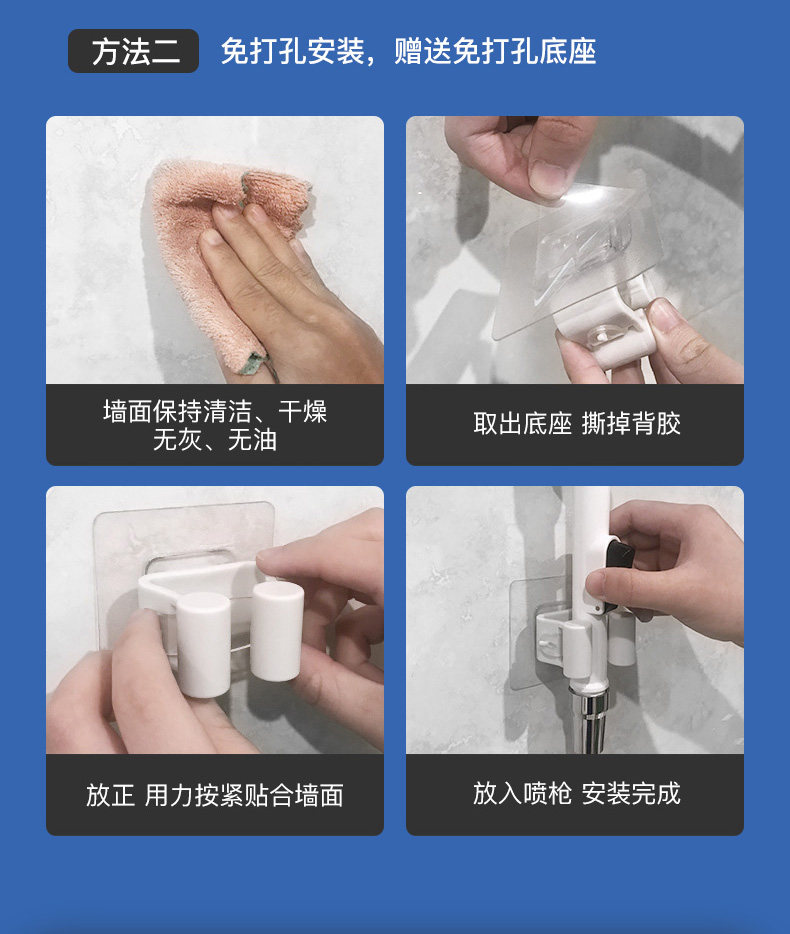 方法二 免打孔安装，赠送免打孔底座

墙面保持清洁、干燥
无灰、无油

取出底座 撕掉背胶

放正 用力按紧贴合墙面

放入喷枪 安装完成