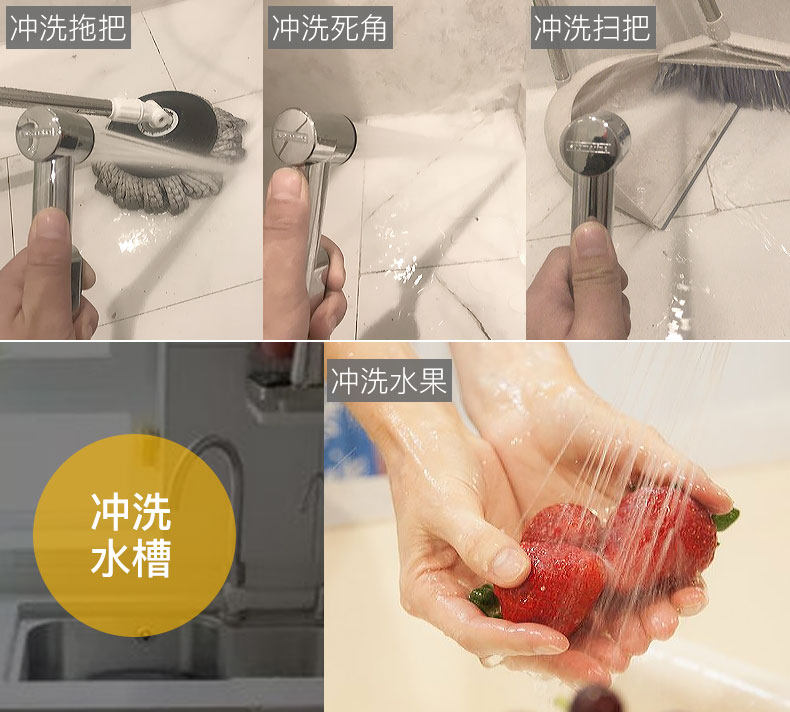 冲洗拖把

冲洗死角

冲洗扫把

冲洗水槽

冲洗水果