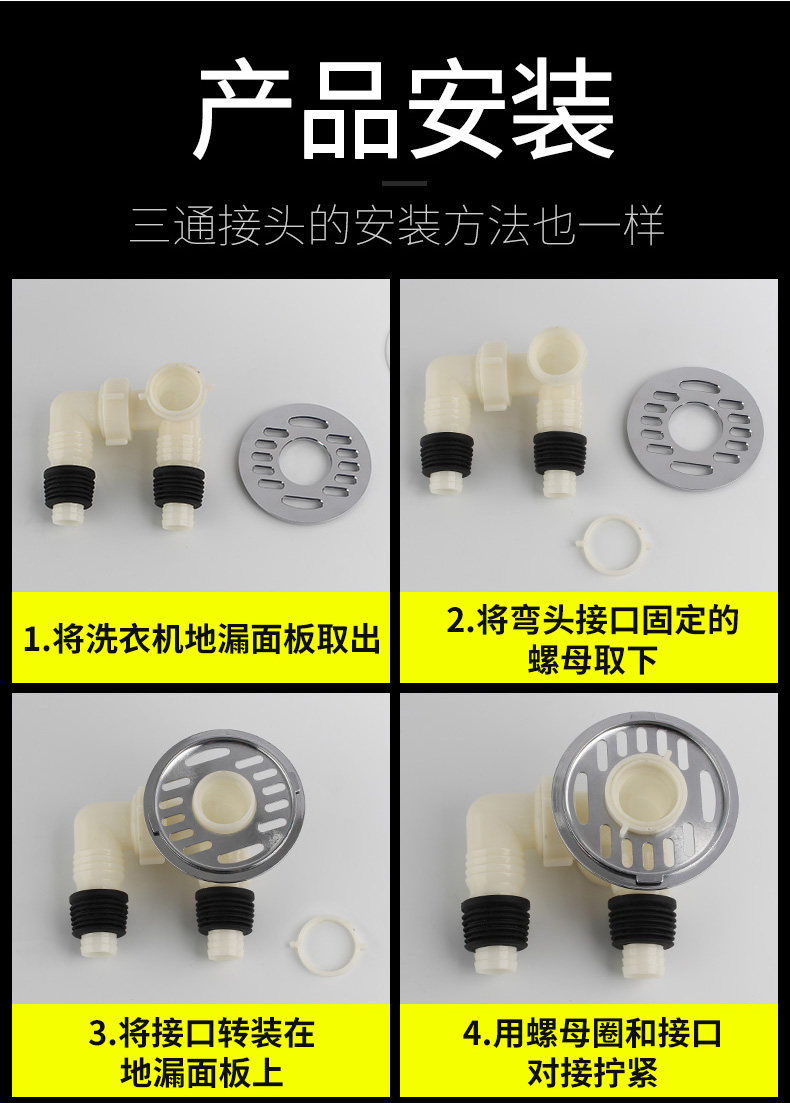 产品安装

三通接头的安装方法也一样

1.将洗衣机地漏面板取出

2.将弯头接口固定的螺母取下

3.将接口转装在地漏面板上

4.用螺母圈和接口对接拧紧