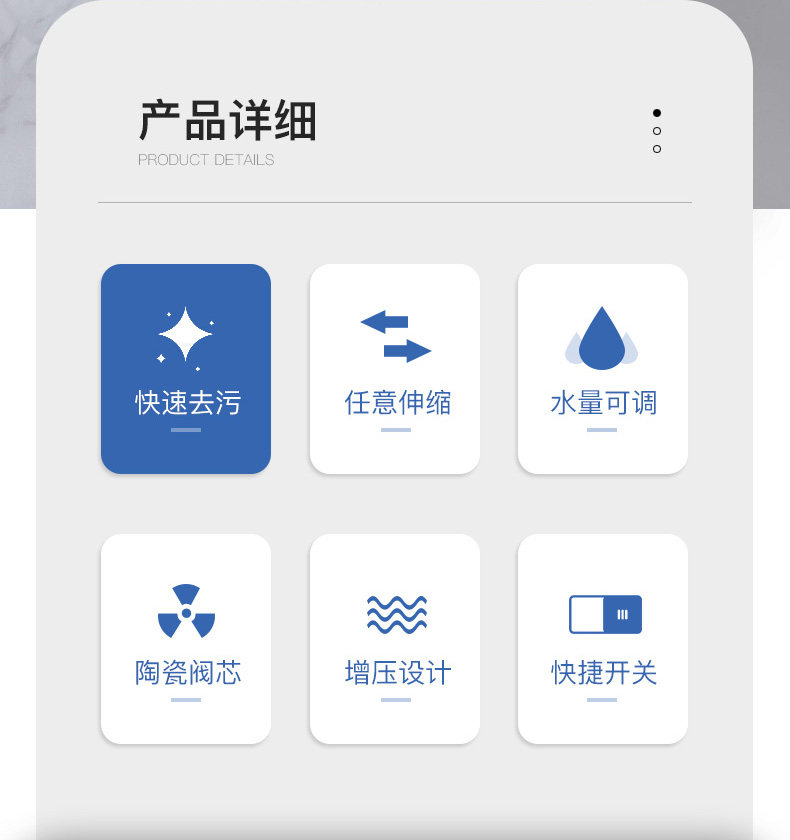 产品详细
PRODUCT DETAILS

快速去污

任意伸缩

水量可调

陶瓷阀芯

增压设计

快捷开关