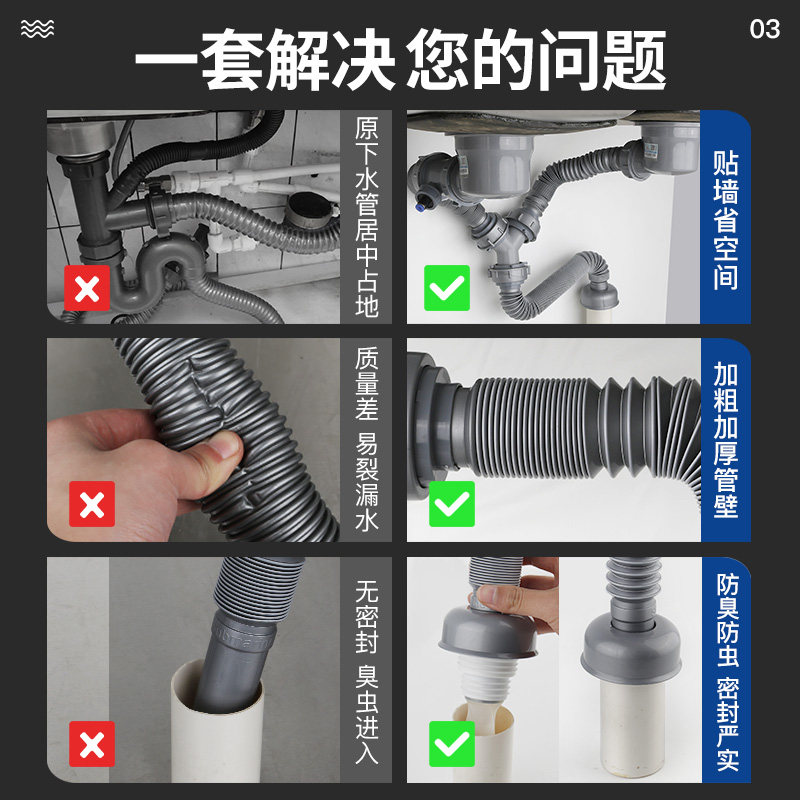 03

一套解决 您的问题

原下水管居中占地

贴墙省空间

质量差 易裂漏水

加粗加厚管壁

无密封 臭虫进入

防臭防虫 密封严实