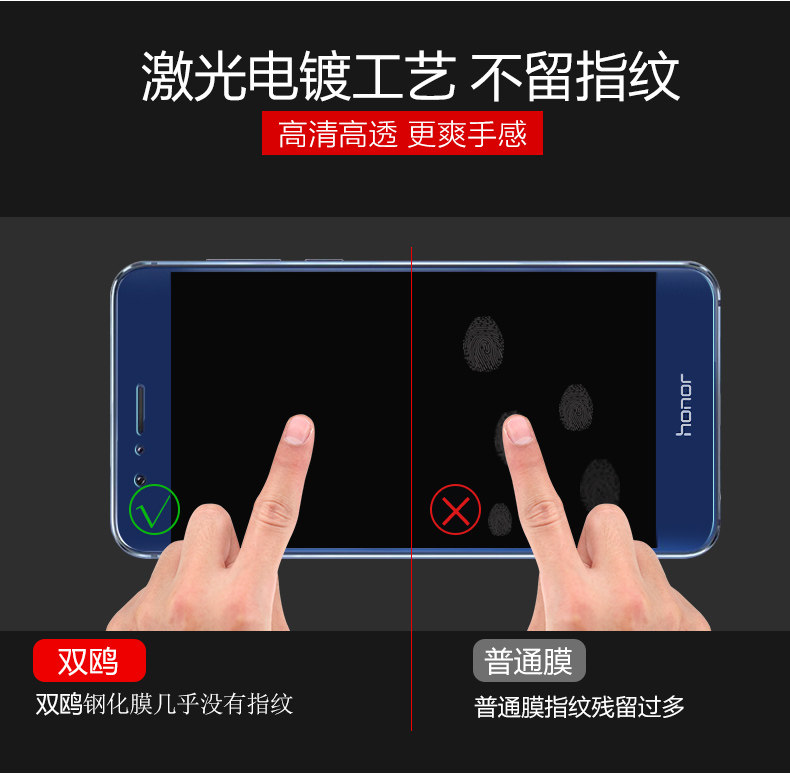 激光电镀工艺 不留指纹

高清高透 更爽手感

honor

双鸥

双鸥钢化膜几乎没有指纹

普通膜

普通膜指纹残留过多