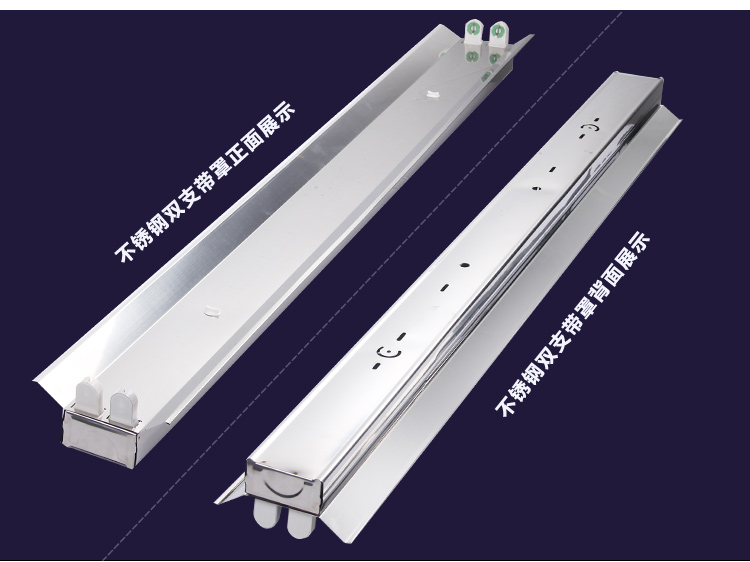 不锈钢双支带罩正面展示

不锈钢双支带罩背面展示