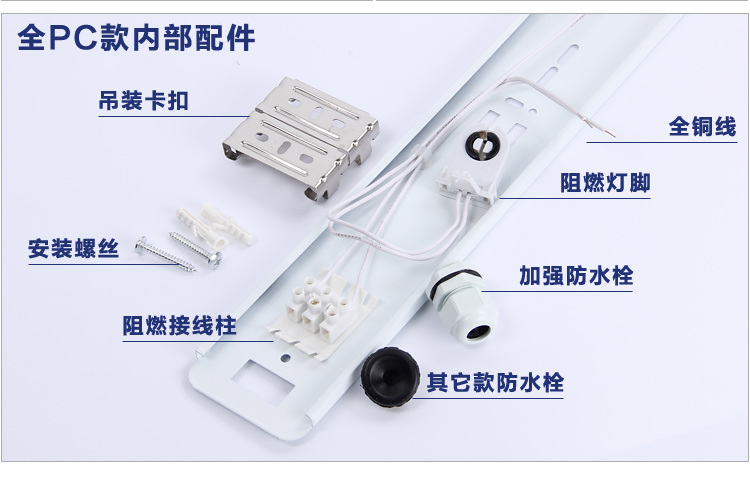 全PC款内部配件

吊装卡扣

全铜线

阻燃灯脚

安装螺丝

加强防水栓

阻燃接线柱

其它款防水栓