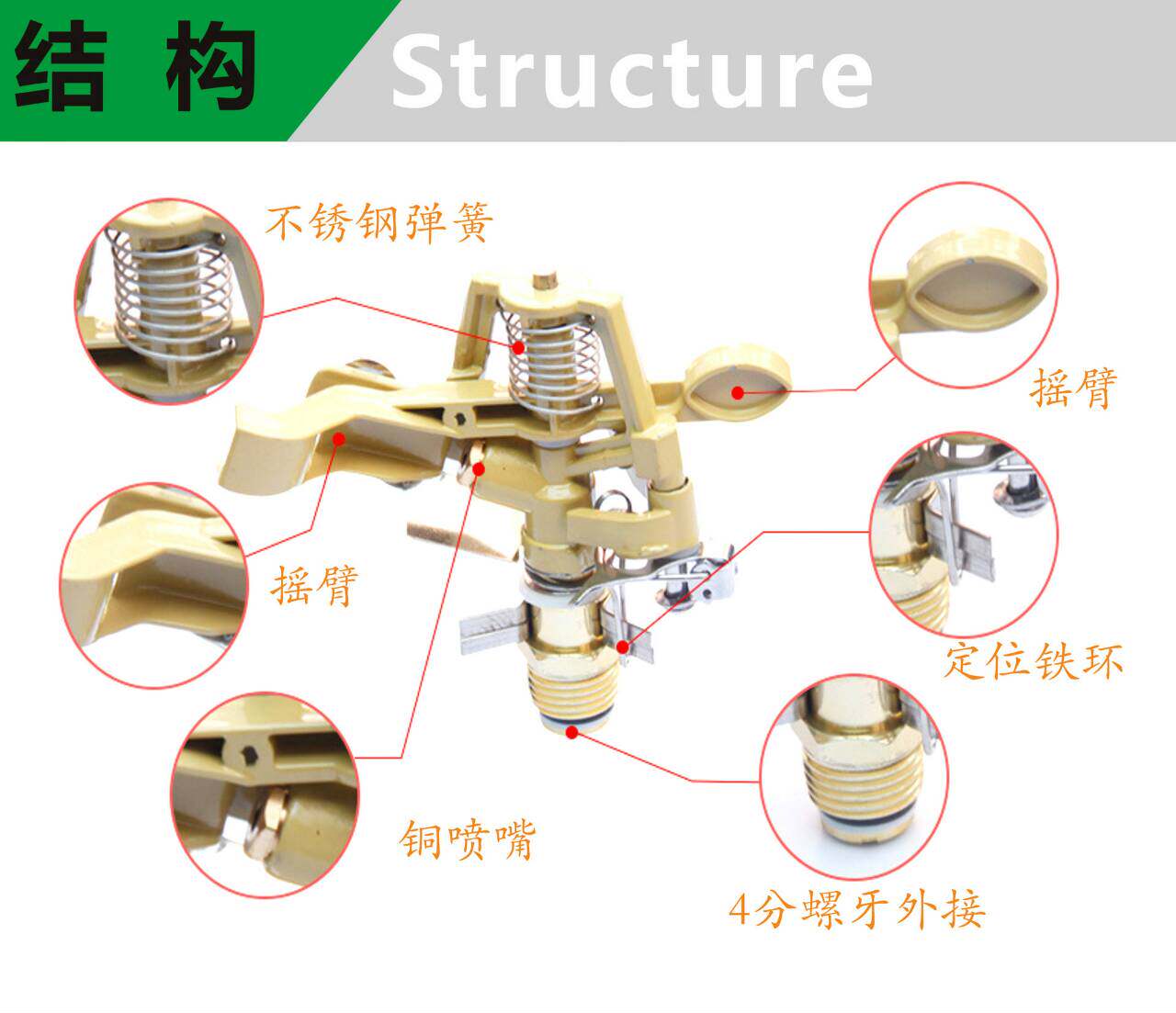 结构 Structure

不锈钢弹簧

摇臂

摇臂

定位铁环

铜喷嘴

4分螺牙外接