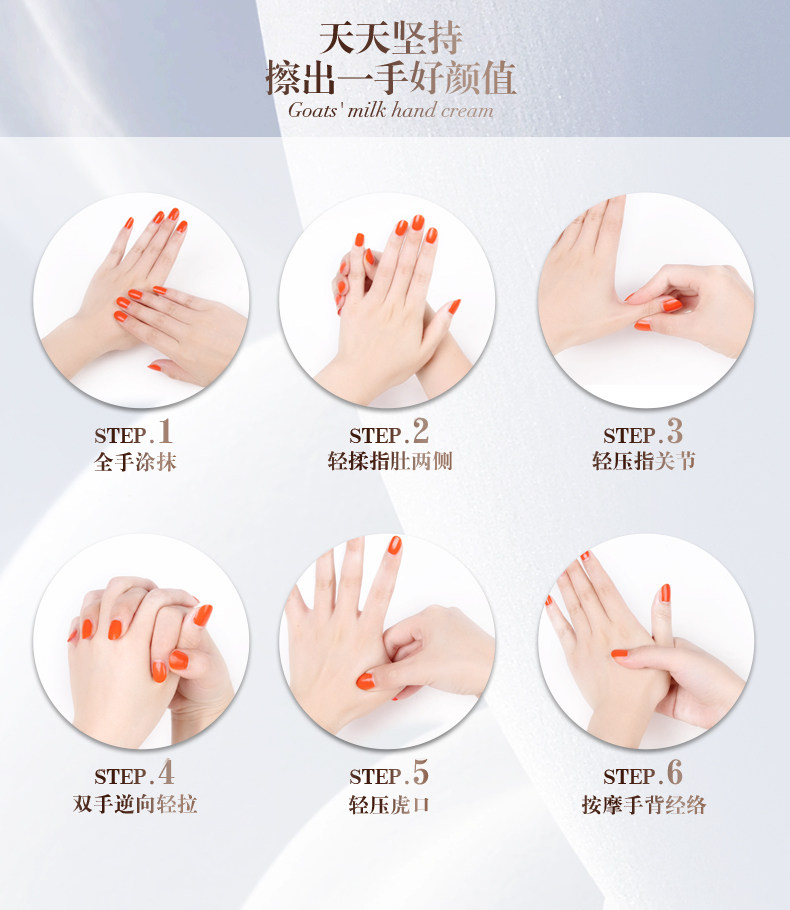 天天坚持
擦出一手好颜值
Goats' milk hand cream

STEP.1
全手涂抹

STEP.2
轻揉指肚两侧

STEP.3
轻压指关节

STEP.4
双手逆向轻拉

STEP.5
轻压虎口

STEP.6
按摩手背经络