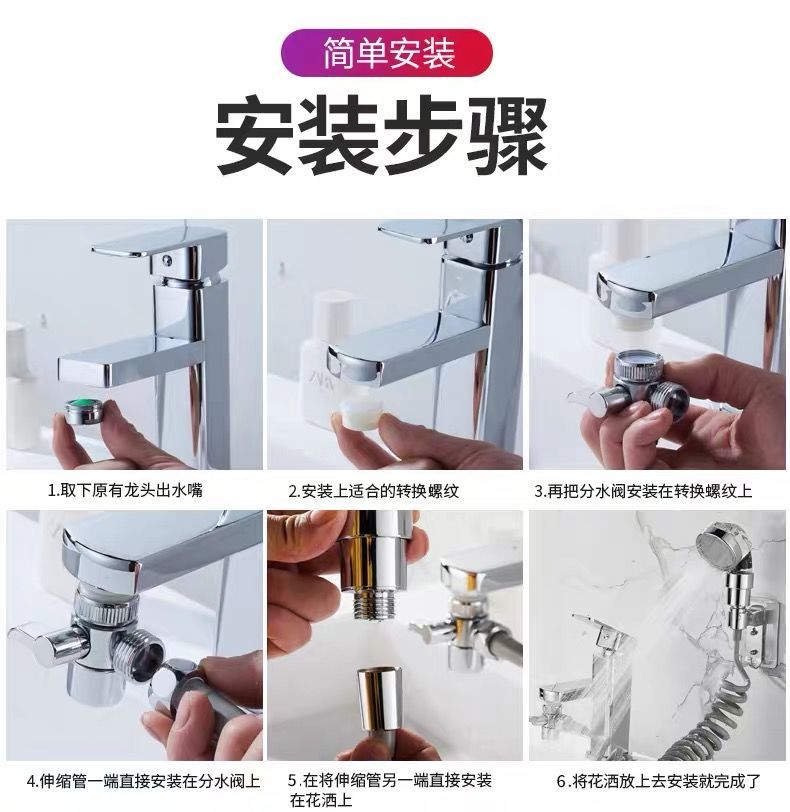 简单安装

安装步骤

1.取下原有龙头出水嘴

2.安装上适合的转换螺纹

3.再把分水阀安装在转换螺纹上

4.伸缩管一端直接安装在分水阀上

5.在将伸缩管另一端直接安装在花洒上

6.将花洒放上去安装就完成了