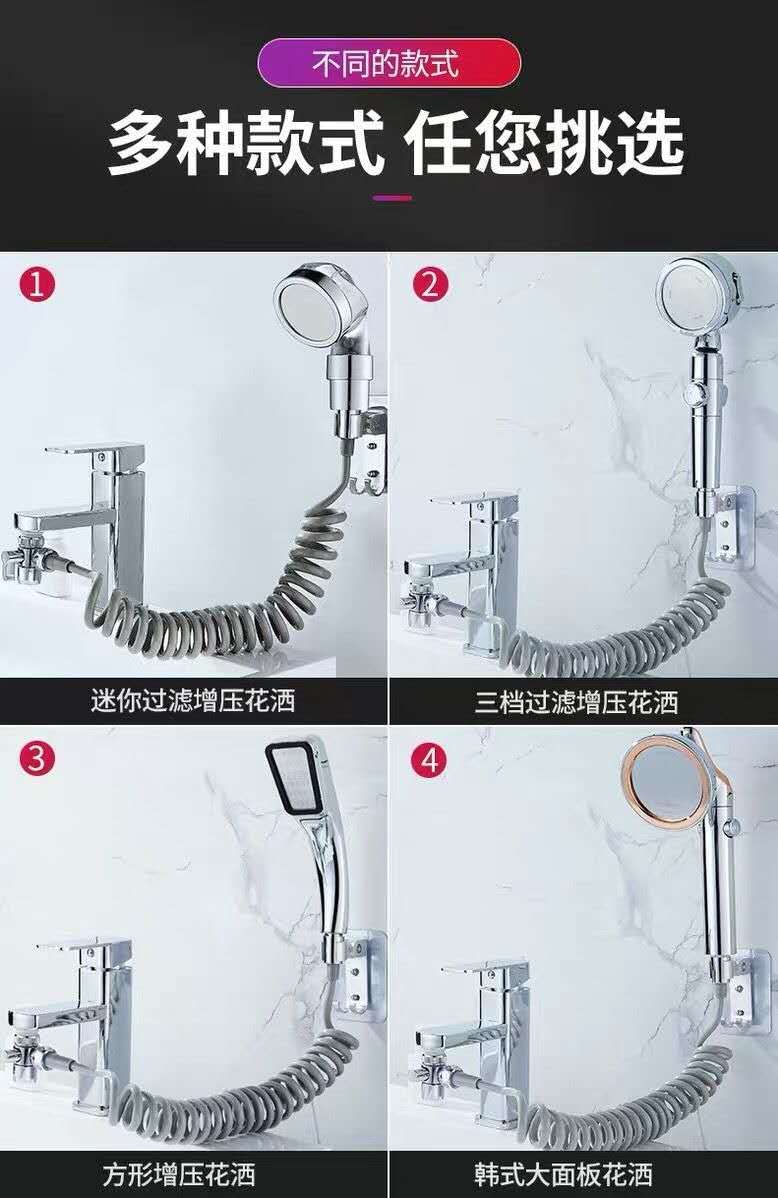 不同的款式

多种款式 任您挑选

1

迷你过滤增压花洒

2

三档过滤增压花洒

3

方形增压花洒

4

韩式大面板花洒