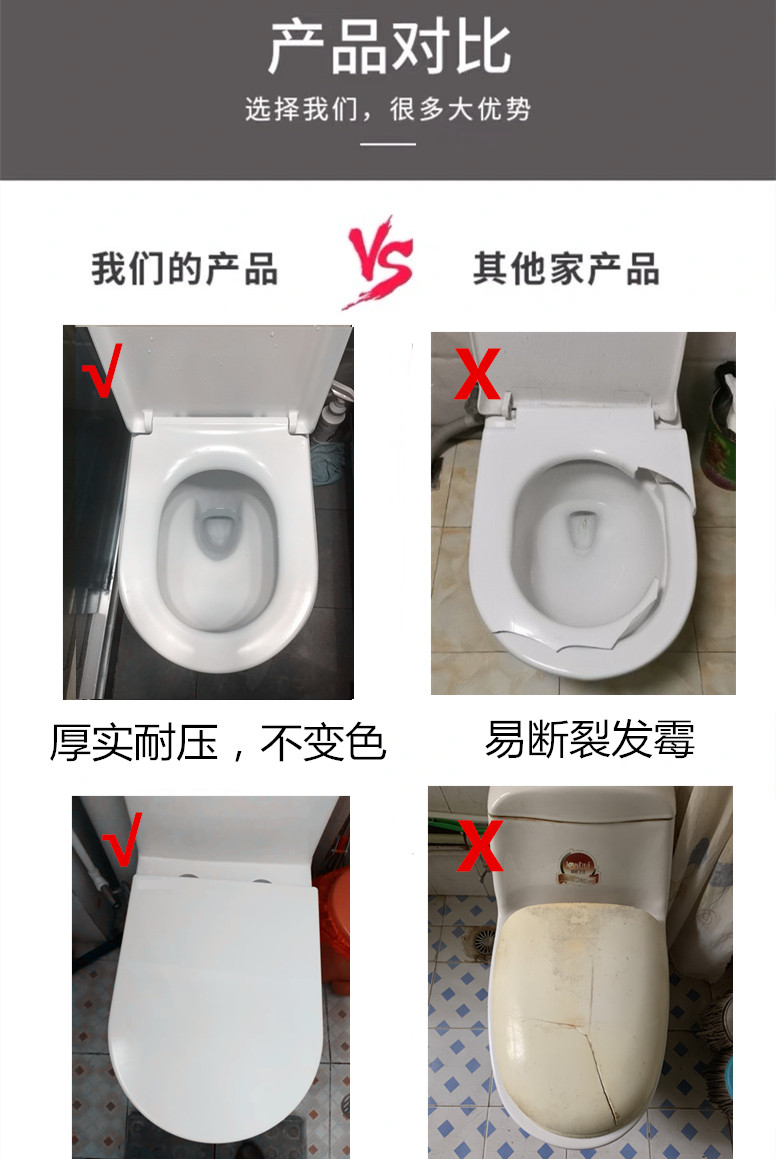 产品对比

选择我们，很多大优势

我们的产品 VS 其他家产品

√

X

厚实耐压，不变色

易断裂发霉

√

X