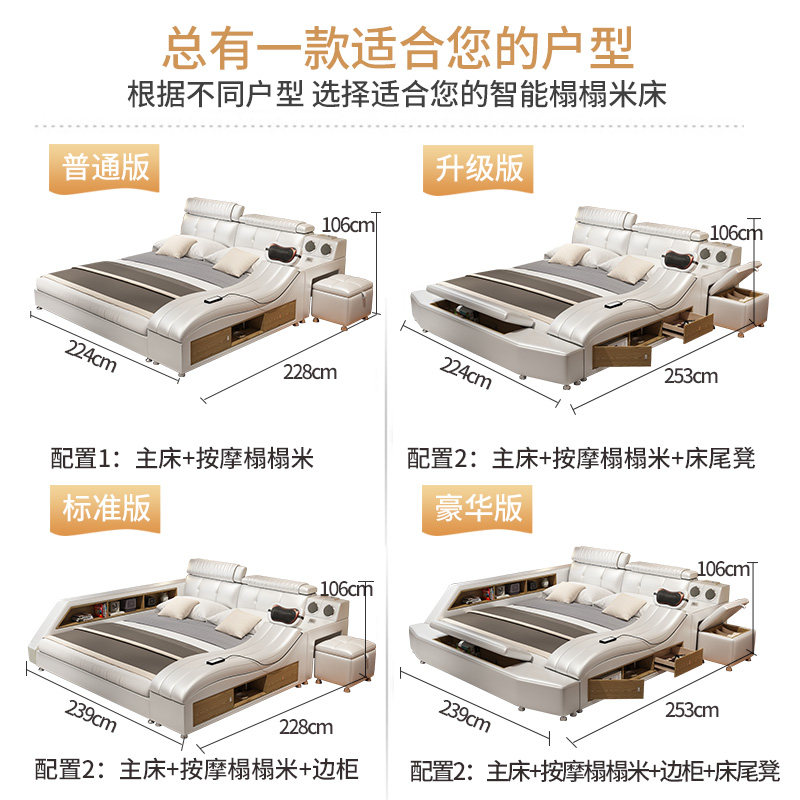 总有一款适合您的户型
根据不同户型 选择适合您的智能榻榻米床

普通版

106cm
224cm
228cm

配置1：主床+按摩榻榻米

升级版

106cm
224cm
253cm

配置2：主床+按摩榻榻米+床尾凳

标准版

106cm
239cm
228cm

配置2：主床+按摩榻榻米+边柜

豪华版

106cm
239cm
253cm

配置2：主床+按摩榻榻米+边柜+床尾凳