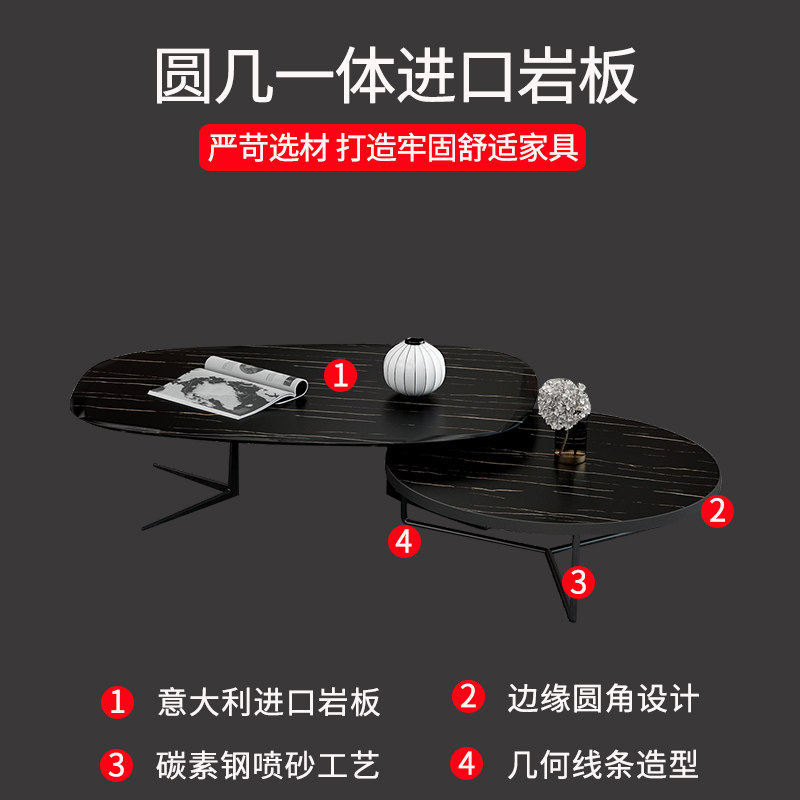 圆几一体进口岩板

严苛选材 打造牢固舒适家具

1

2

4

3

1 意大利进口岩板

2 边缘圆角设计

3 碳素钢喷砂工艺

4 几何线条造型