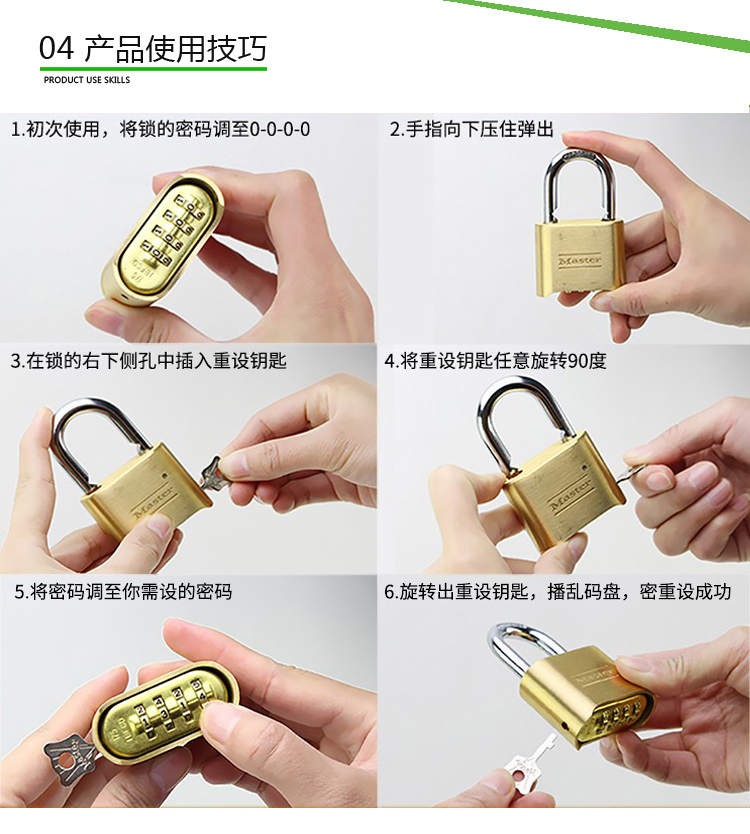 04 产品使用技巧
PRODUCT USE SKILLS

1.初次使用，将锁的密码调至0-0-0-0

2.手指向下压住弹出

Master

3.在锁的右下侧孔中插入重设钥匙

Master

4.将重设钥匙任意旋转90度

Master

5.将密码调至你需设的密码

6.旋转出重设钥匙，播乱码盘，密重设成功

Master