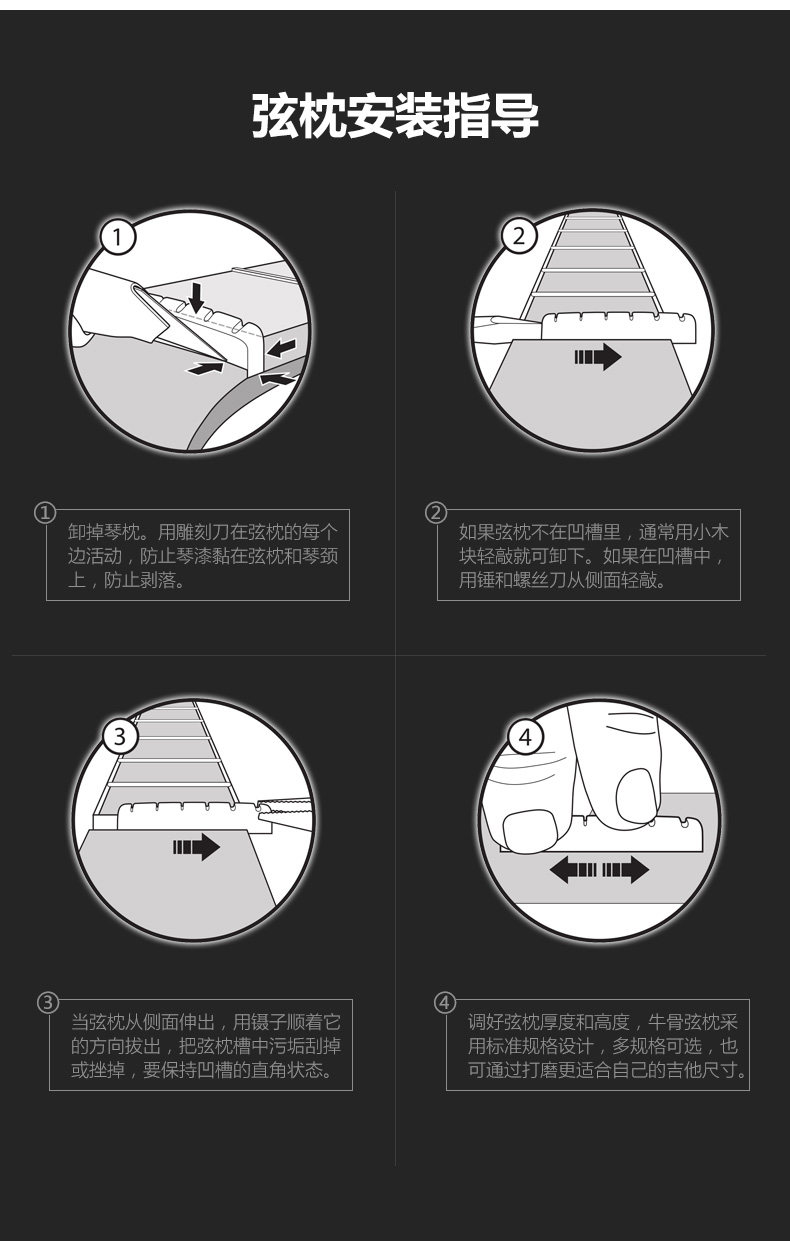 弦枕安装指导

1

2

①
卸掉琴枕。用雕刻刀在弦枕的每个边活动，防止琴漆黏在弦枕和琴颈上，防止剥落。

②
如果弦枕不在凹槽里，通常用小木块轻敲就可卸下。如果在凹槽中，用锤和螺丝刀从侧面轻敲。

3

4

③
当弦枕从侧面伸出，用镊子顺着它的方向拔出，把弦枕槽中污垢刮掉或挫掉，要保持凹槽的直角状态。

④
调好弦枕厚度和高度，牛骨弦枕采用标准规格设计，多规格可选，也可通过打磨更适合自己的吉他尺寸。