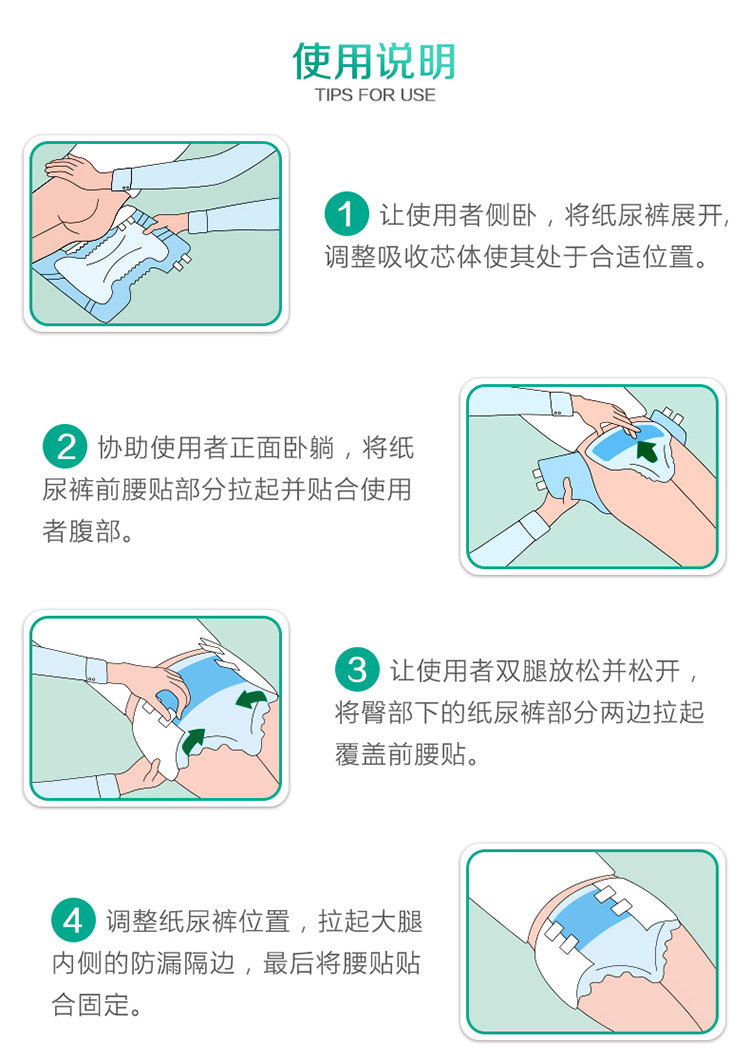 使用说明
TIPS FOR USE

1 让使用者侧卧，将纸尿裤展开，调整吸收芯体使其处于合适位置。

2 协助使用者正面卧躺，将纸尿裤前腰贴部分拉起并贴合使用者腹部。

3 让使用者双腿放松并松开，将臀部下的纸尿裤部分两边拉起覆盖前腰贴。

4 调整纸尿裤位置，拉起大腿内侧的防漏隔边，最后将腰贴贴合固定。