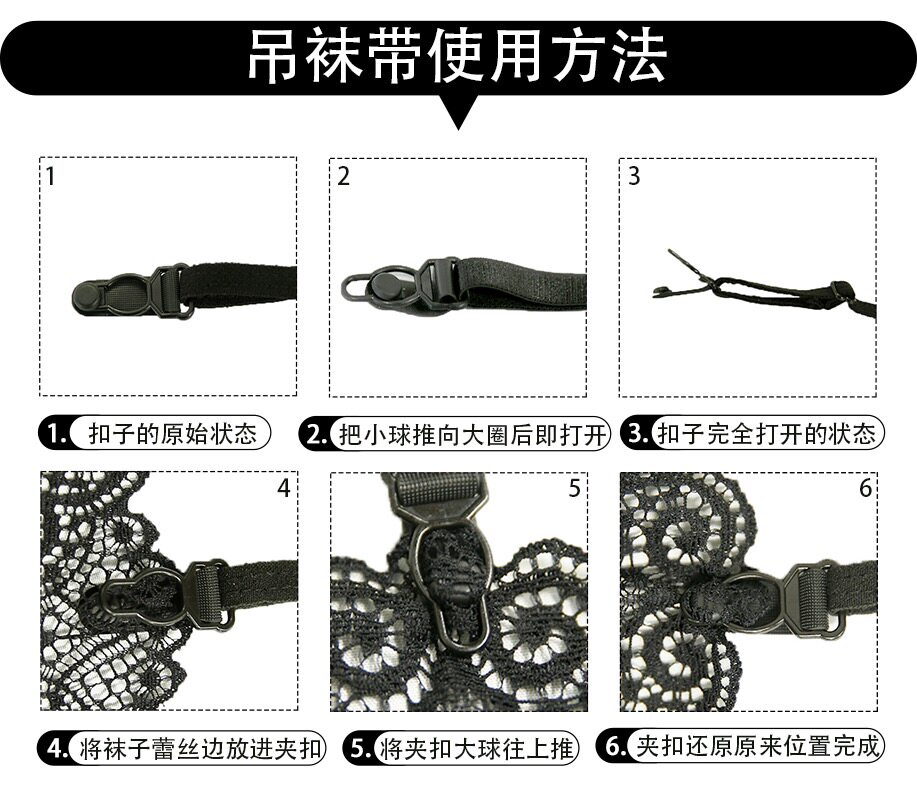 吊袜带使用方法

1

2

3

1. 扣子的原始状态

2. 把小球推向大圈后即打开

3. 扣子完全打开的状态

4

5

6

4. 将袜子蕾丝边放进夹扣

5. 将夹扣大球往上推

6. 夹扣还原原来位置完成