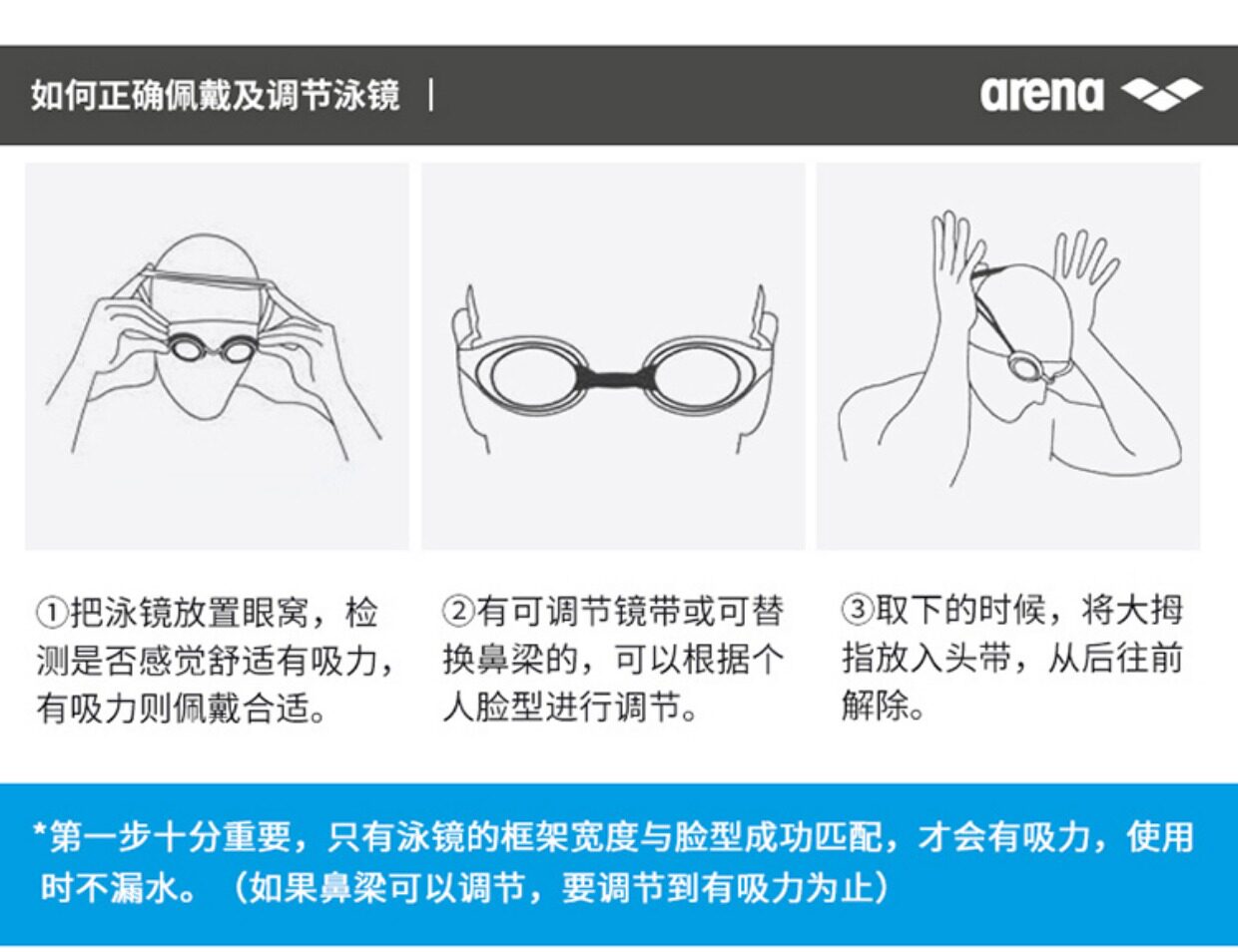 如何正确佩戴及调节泳镜 |

arena

①把泳镜放置眼窝，检测是否感觉舒适有吸力，有吸力则佩戴合适。

②有可调节镜带或可替换鼻梁的，可以根据个人脸型进行调节。

③取下的时候，将大拇指放入头带，从后往前解除。

*第一步十分重要，只有泳镜的框架宽度与脸型成功匹配，才会有吸力，使用时不漏水。（如果鼻梁可以调节，要调节到有吸力为止）