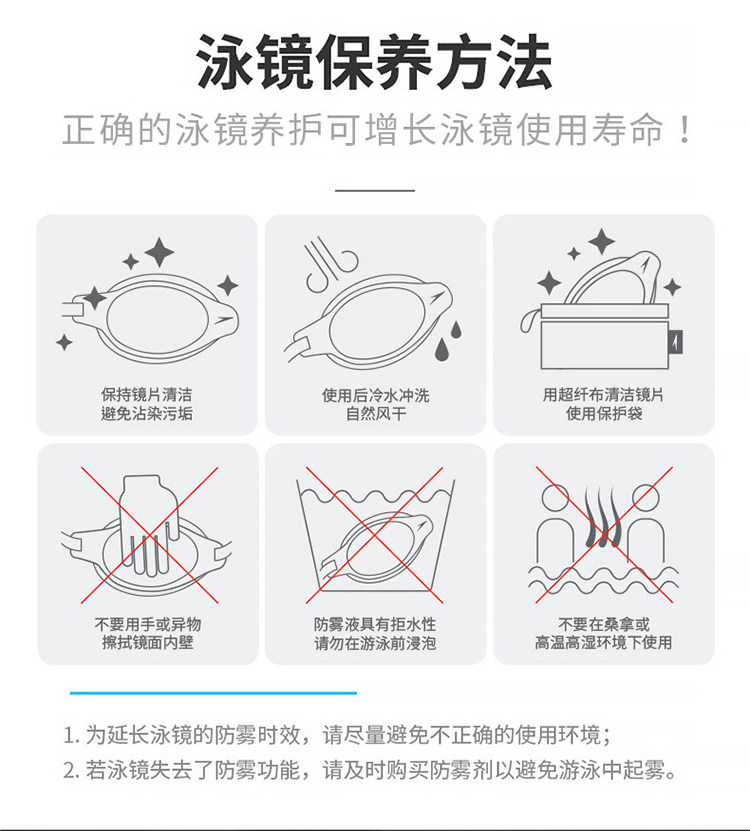 泳镜保养方法

正确的泳镜养护可增长泳镜使用寿命！

保持镜片清洁
避免沾染污垢

使用后冷水冲洗
自然风干

用超纤布清洁镜片
使用保护袋

不要用手或异物
擦拭镜面内壁

防雾液具有拒水性
请勿在游泳前浸泡

不要在桑拿或
高温高湿环境下使用

1. 为延长泳镜的防雾时效，请尽量避免不正确的使用环境；
2. 若泳镜失去了防雾功能，请及时购买防雾剂以避免游泳中起雾。