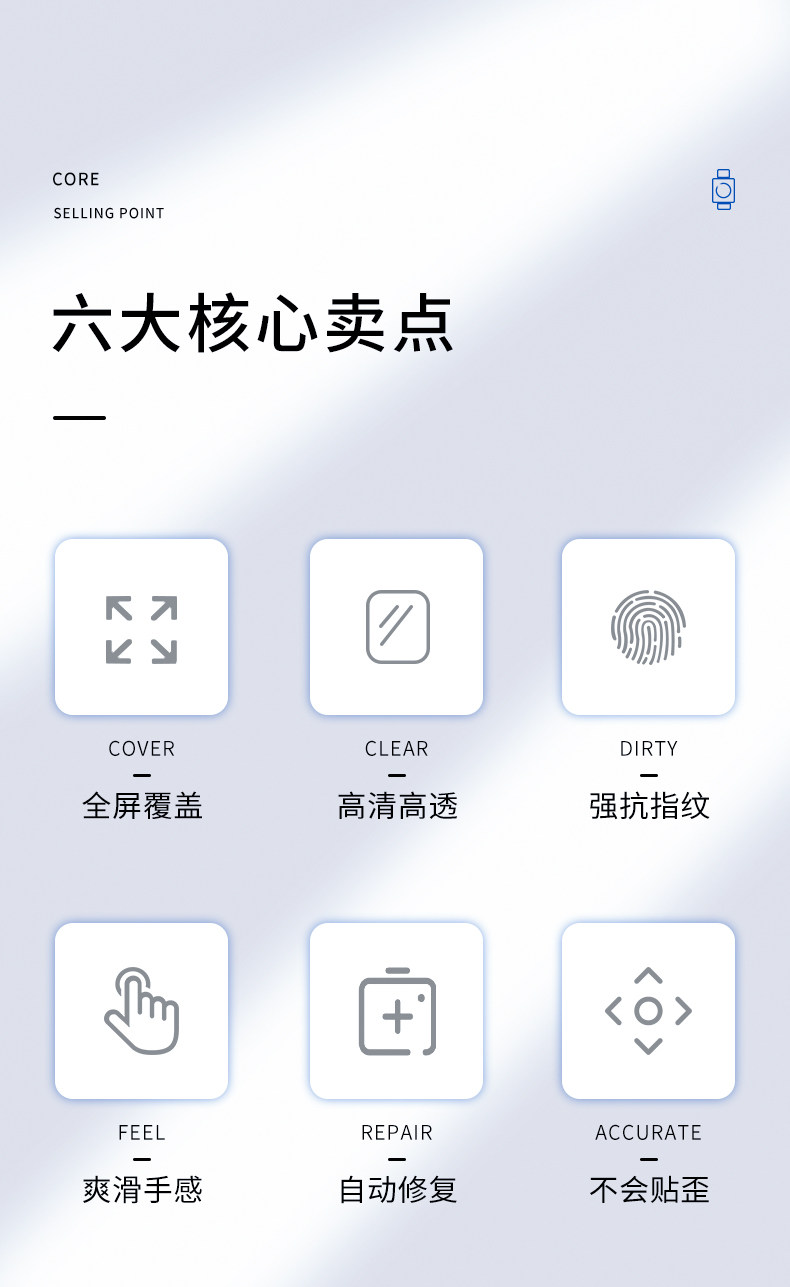 CORE
SELLING POINT

六大核心卖点

COVER
全屏覆盖

CLEAR
高清高透

DIRTY
强抗指纹

FEEL
爽滑手感

REPAIR
自动修复

ACCURATE
不会贴歪