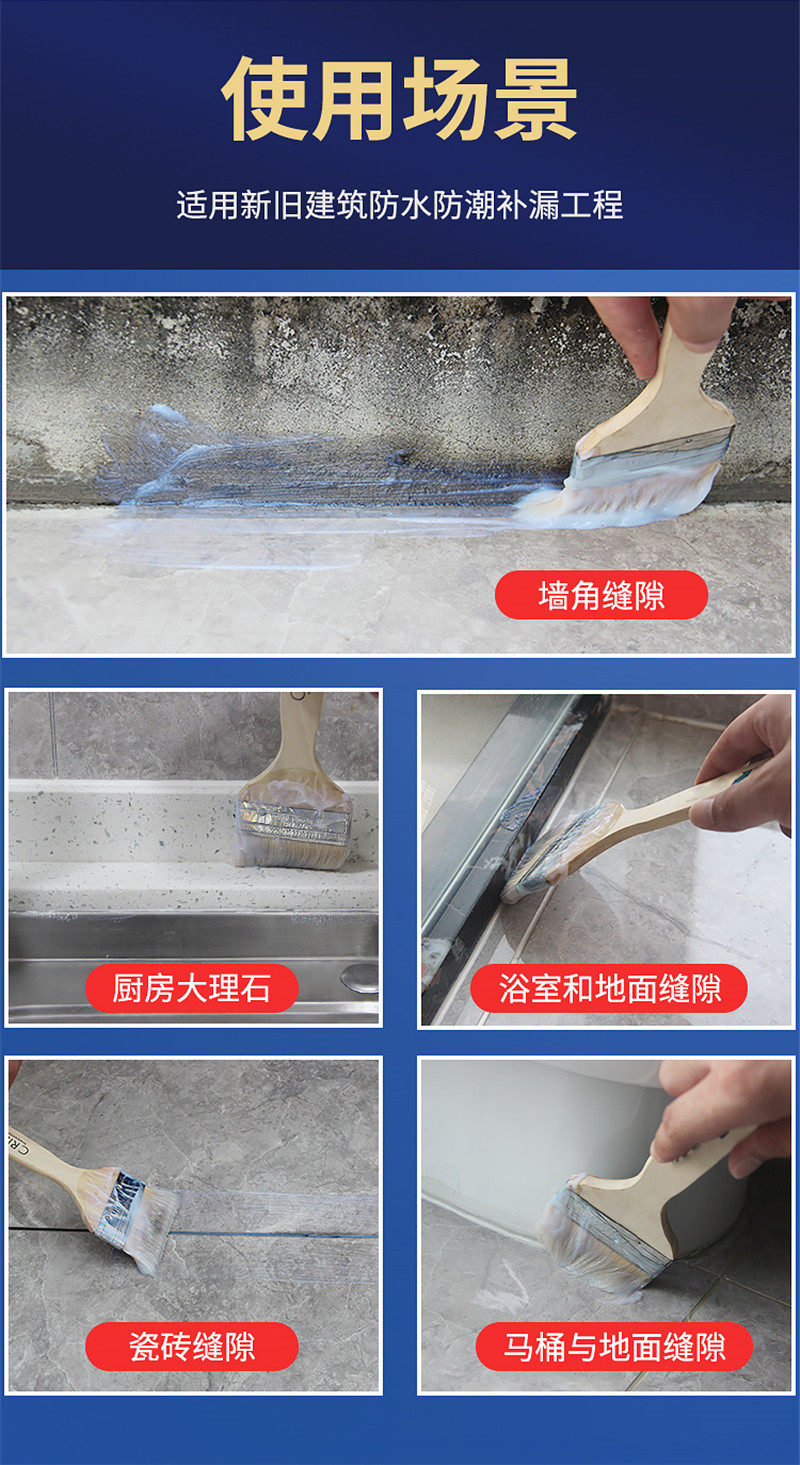 使用场景

适用新旧建筑防水防潮补漏工程

墙角缝隙

厨房大理石

浴室和地面缝隙

瓷砖缝隙

马桶与地面缝隙