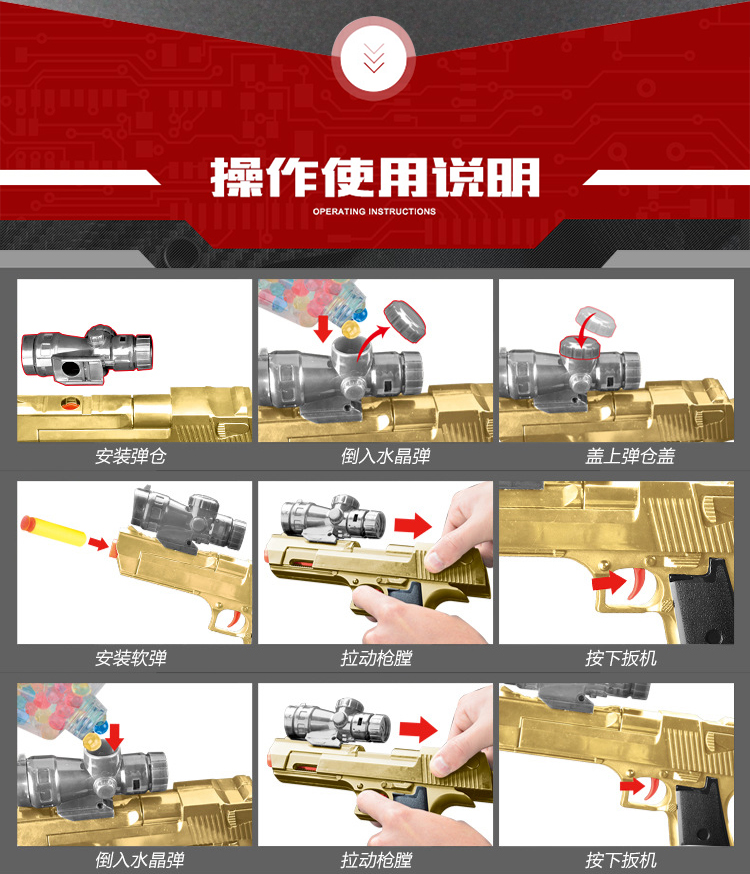 操作使用说明
OPERATING INSTRUCTIONS

安装弹仓

倒入水晶弹

盖上弹仓盖

安装软弹

拉动枪膛

按下扳机

倒入水晶弹

拉动枪膛

按下扳机