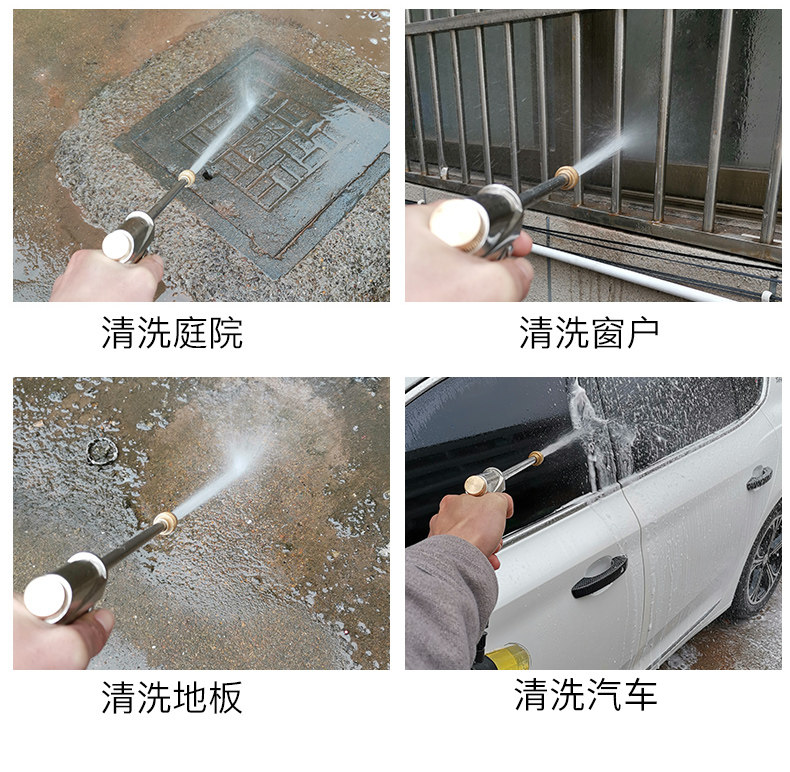 清洗庭院

清洗窗户

清洗地板

清洗汽车