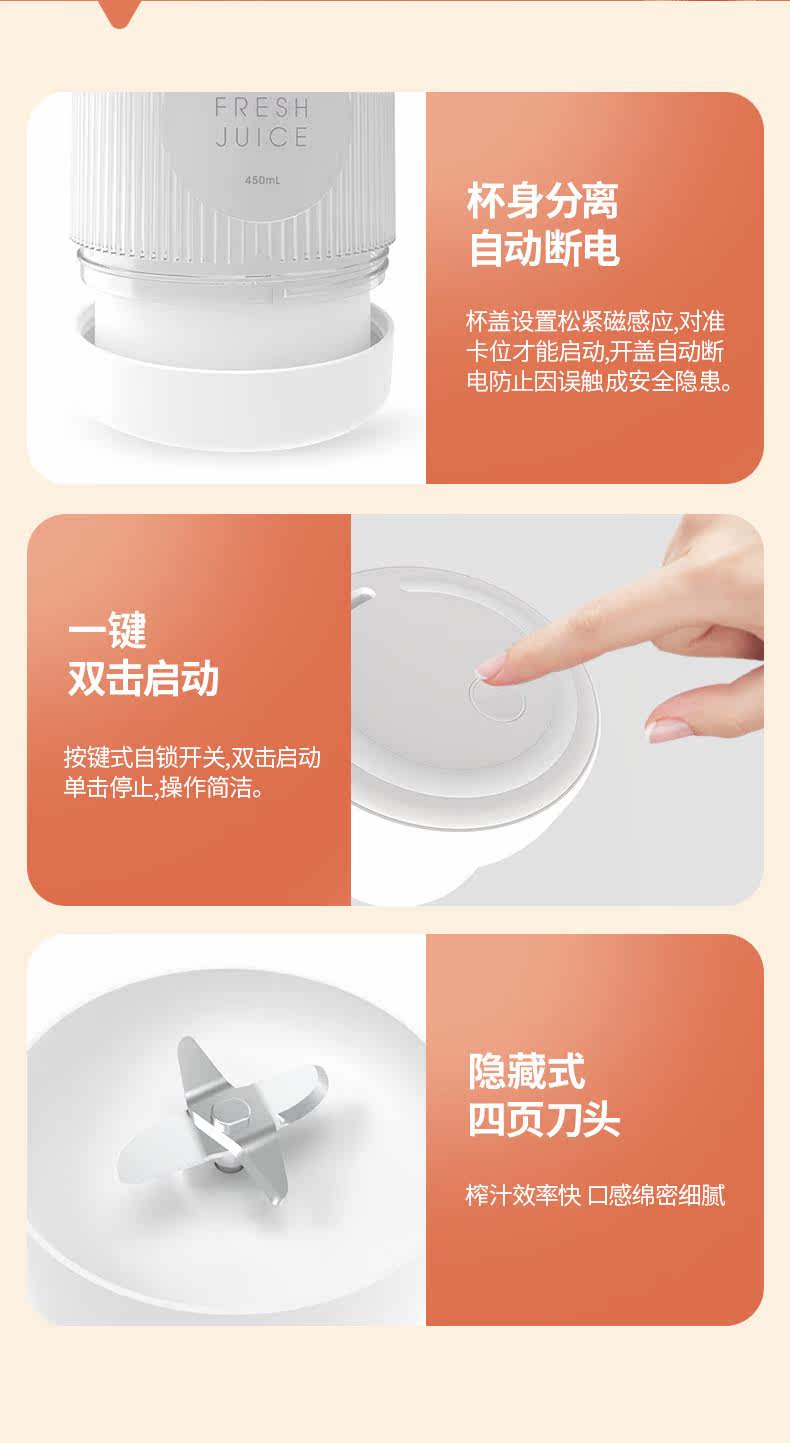 FRESH
JUICE

450mL

杯身分离
自动断电

杯盖设置松紧磁感应,对准卡位才能启动,开盖自动断电防止因误触成安全隐患。

一键
双击启动

按键式自锁开关,双击启动单击停止,操作简洁。

隐藏式
四页刀头

榨汁效率快 口感绵密细腻