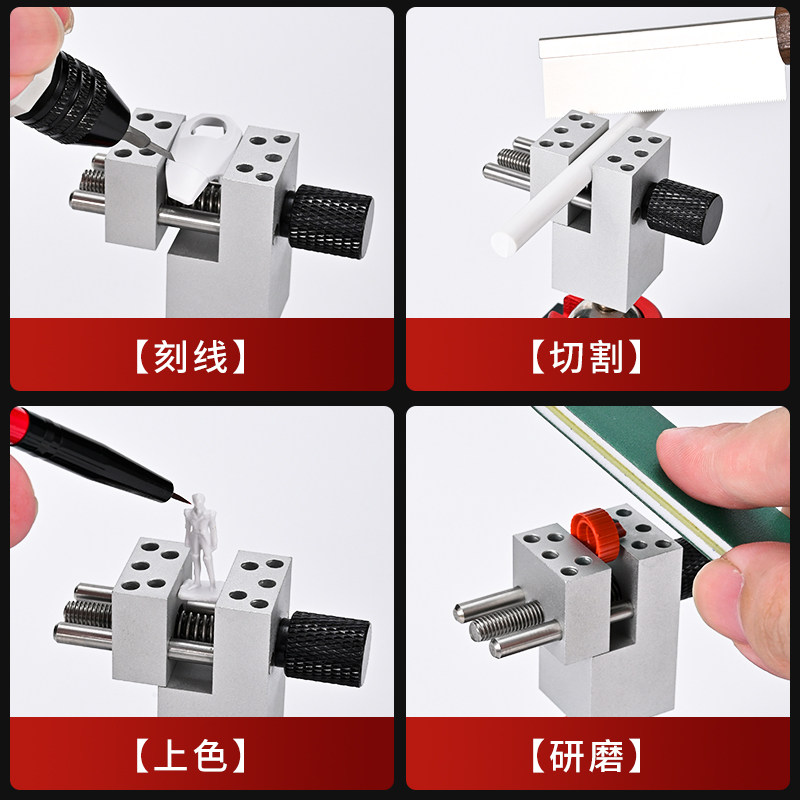 【刻线】

【切割】

【上色】

【研磨】