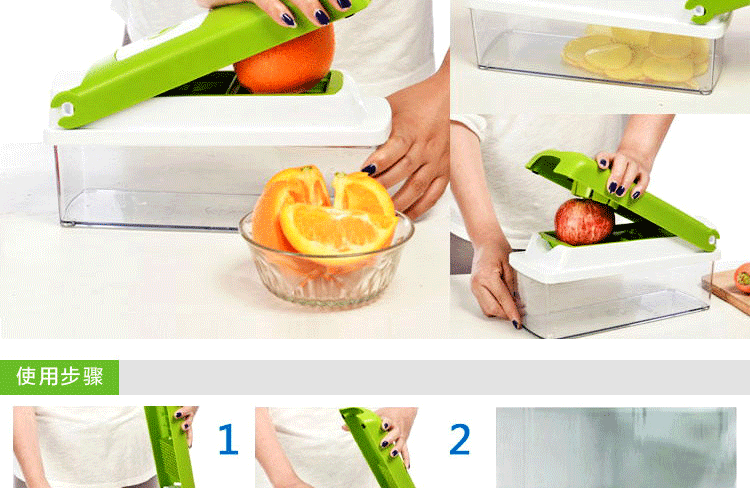 使用步骤

1

2