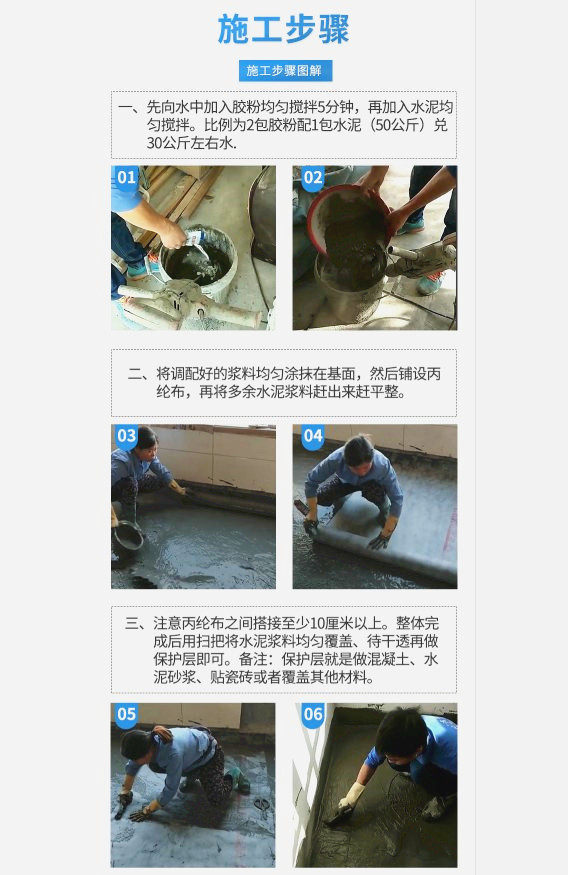 施工步骤

施工步骤图解

一、先向水中加入胶粉均匀搅拌5分钟，再加入水泥均匀搅拌。比例为2包胶粉配1包水泥（50公斤）兑30公斤左右水.

01

02

二、将调配好的浆料均匀涂抹在基面，然后铺设丙纶布，再将多余水泥浆料赶出来赶平整。

03

04

三、注意丙纶布之间搭接至少10厘米以上。整体完成后用扫把将水泥浆料均匀覆盖、待干透再做保护层即可。备注：保护层就是做混凝土、水泥砂浆、贴瓷砖或者覆盖其他材料。

05

06