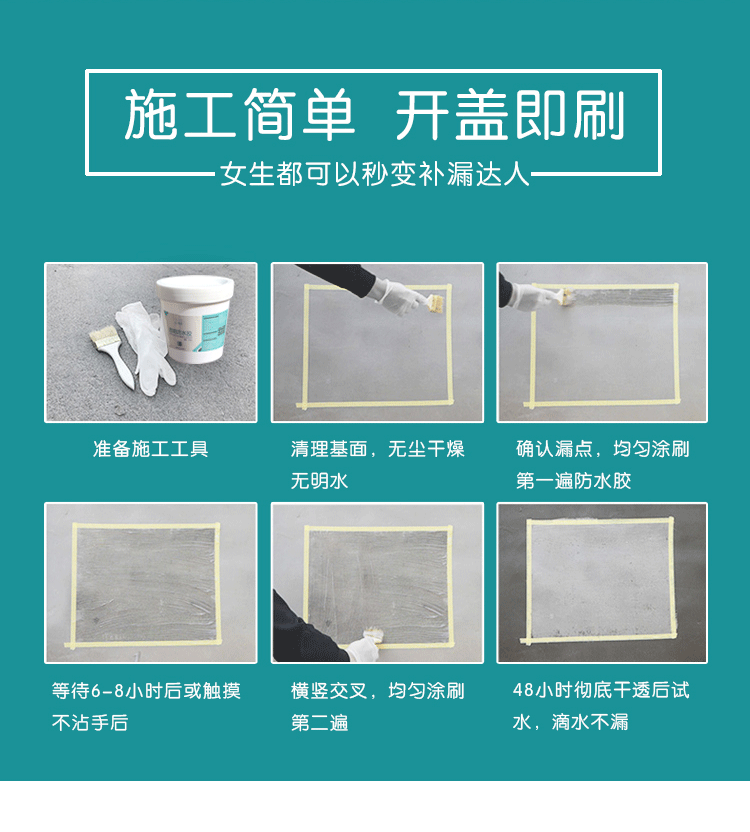 施工简单 开盖即刷

女生都可以秒变补漏达人

准备施工工具

清理基面，无尘干燥无明水

确认漏点，均匀涂刷第一遍防水胶

等待6-8小时后或触摸不沾手后

横竖交叉，均匀涂刷第二遍

48小时彻底干透后试水，滴水不漏