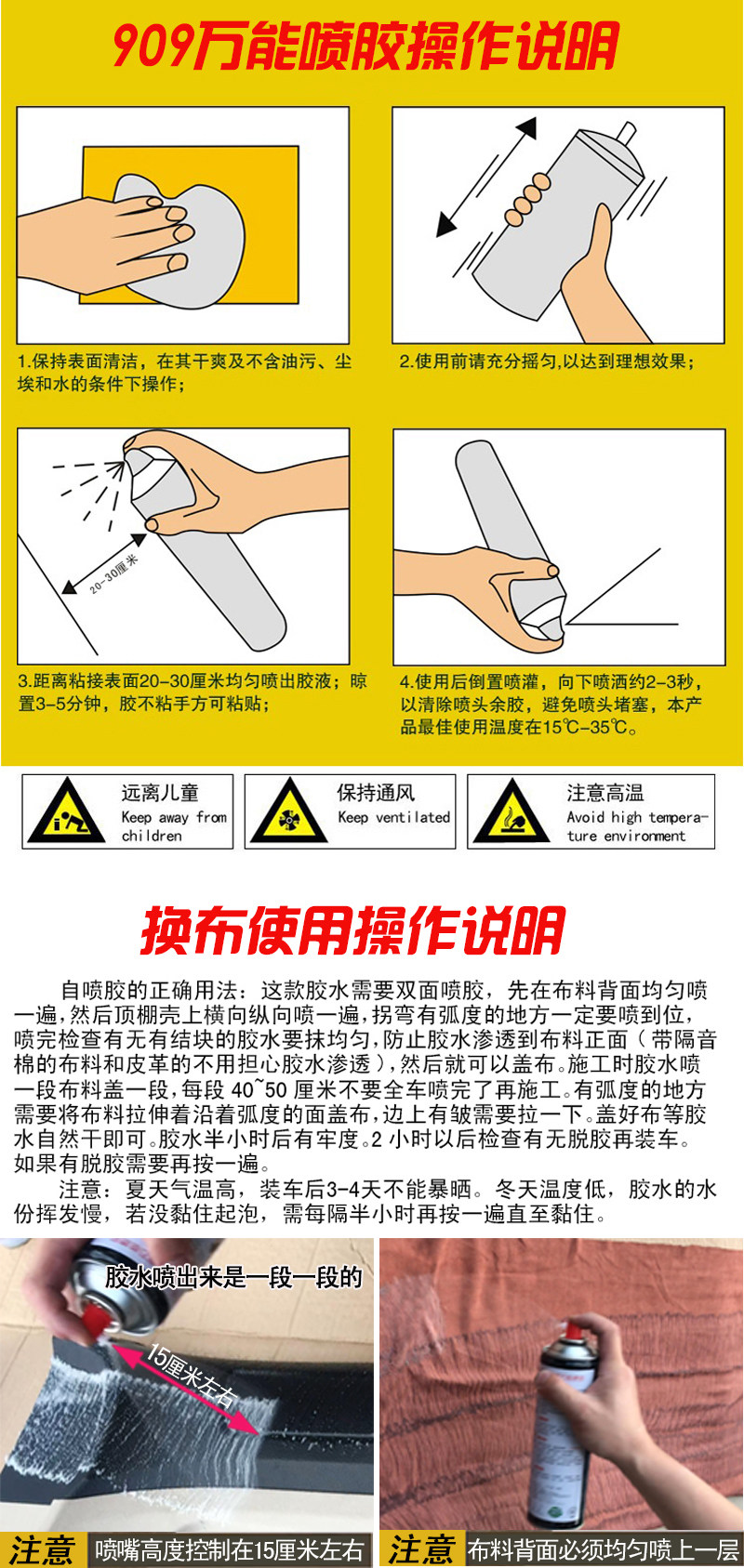 909万能喷胶操作说明

1.保持表面清洁，在其干爽及不含油污、尘埃和水的条件下操作；

2.使用前请充分摇匀,以达到理想效果；

20-30厘米

3.距离粘接表面20-30厘米均匀喷出胶液；晾置3-5分钟，胶不粘手方可粘贴；

4.使用后倒置喷灌，向下喷洒约2-3秒，以清除喷头余胶，避免喷头堵塞，本产品最佳使用温度在15℃-35℃。

远离儿童
Keep away from children

保持通风
Keep ventilated

注意高温
Avoid high temperature environment

换布使用操作说明

自喷胶的正确用法：这款胶水需要双面喷胶，先在布料背面均匀喷一遍，然后顶棚壳上横向纵向喷一遍，拐弯有弧度的地方一定要喷到位，喷完检查有无有结块的胶水要抹均匀，防止胶水渗透到布料正面（带隔音棉的布料和皮革的不用担心胶水渗透），然后就可以盖布。施工时胶水喷一段布料盖一段，每段 40~50 厘米不要全车喷完了再施工。有弧度的地方需要将布料拉伸着沿着弧度的面盖布，边上有皱需要拉一下。盖好布等胶水自然干即可。胶水半小时后有牢度。2 小时以后检查有无脱胶再装车。如果有脱胶需要再按一遍。

注意：夏天气温高，装车后3-4天不能暴晒。冬天温度低，胶水的水份挥发慢，若没黏住起泡，需每隔半小时再按一遍直至黏住。

胶水喷出来是一段一段的

15厘米左右

注意 喷嘴高度控制在15厘米左右

注意 布料背面必须均匀喷上一层