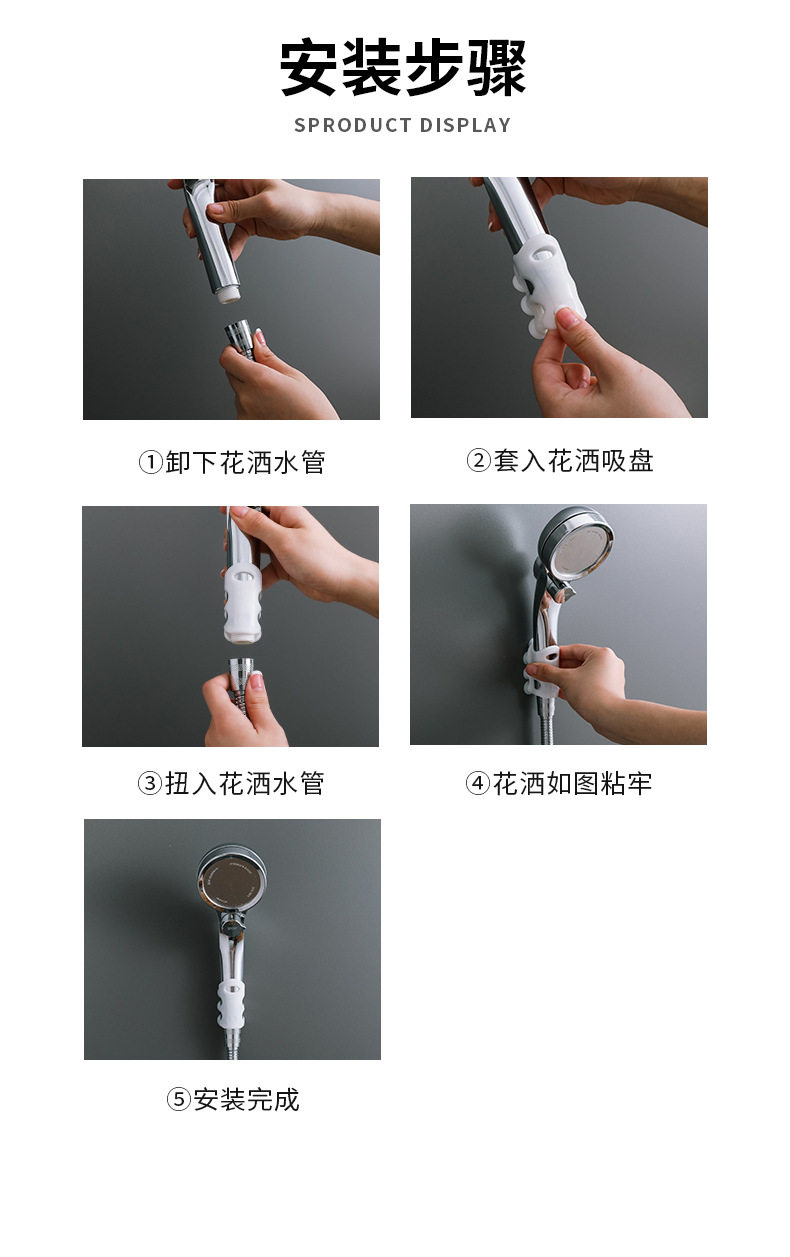 安装步骤

SPRODUCT DISPLAY

①卸下花洒水管

②套入花洒吸盘

③扭入花洒水管

④花洒如图粘牢

⑤安装完成