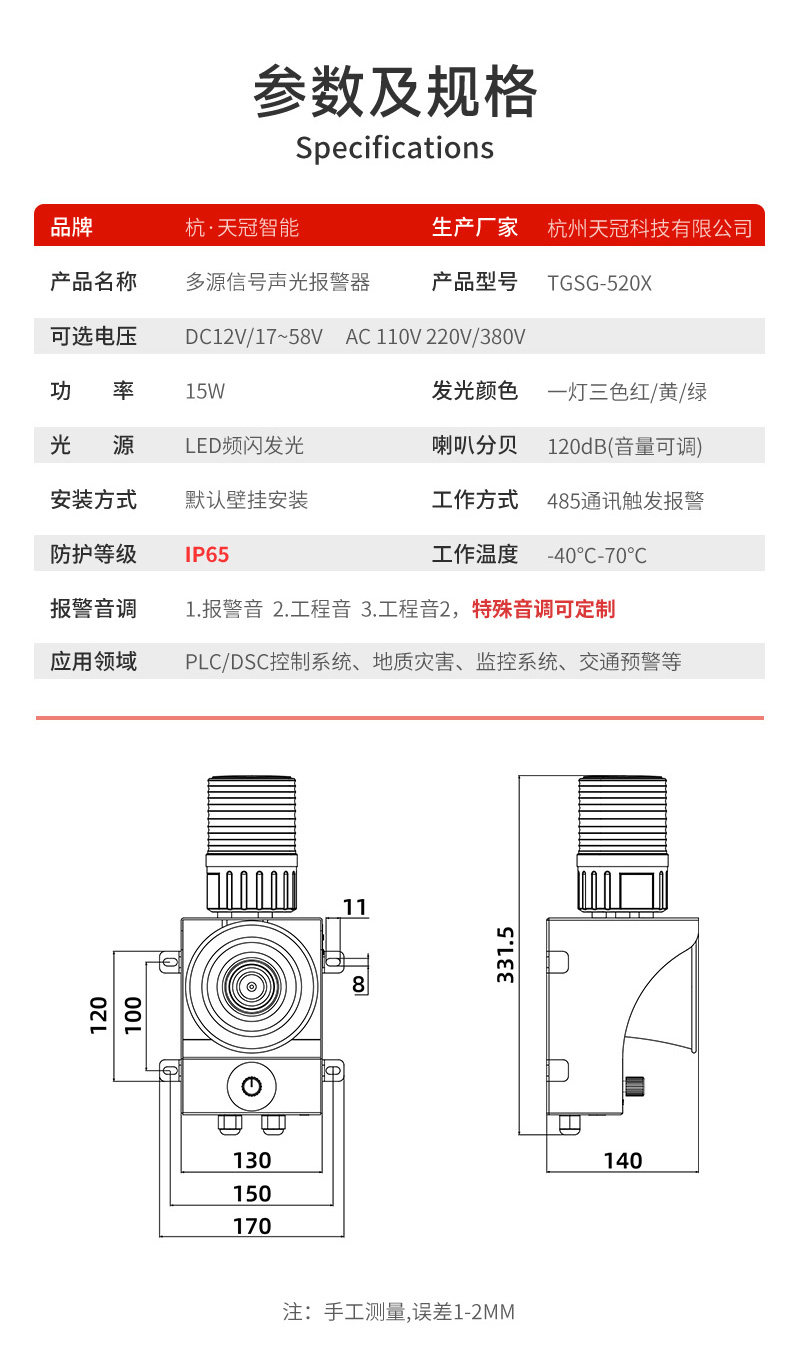 参数及规格
Specifications

| 品牌 | 杭·天冠智能 | 生产厂家 | 杭州天冠科技有限公司 |
|---|---|---|---|
| 产品名称 | 多源信号声光报警器 | 产品型号 | TGSG-520X |
| 可选电压 | DC12V/17~58V AC 110V 220V/380V | | |
| 功 率 | 15W | 发光颜色 | 一灯三色红/黄/绿 |
| 光 源 | LED频闪发光 | 喇叭分贝 | 120dB(音量可调) |
| 安装方式 | 默认壁挂安装 | 工作方式 | 485通讯触发报警 |
| 防护等级 | IP65 | 工作温度 | -40°C-70°C |
| 报警音调 | 1.报警音 2.工程音 3.工程音2，特殊音调可定制 | | |
| 应用领域 | PLC/DSC控制系统、地质灾害、监控系统、交通预警等 | | |

11
8
120
100
130
150
170
331.5
140

注：手工测量,误差1-2MM