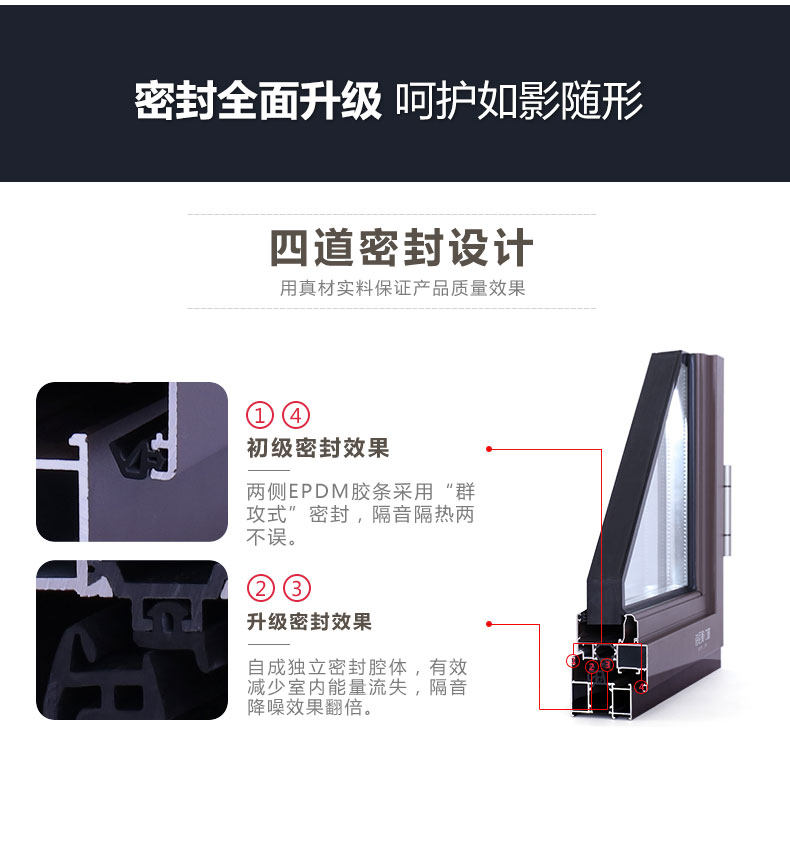 密封全面升级 呵护如影随形

四道密封设计

用真材实料保证产品质量效果

① ④

初级密封效果

两侧EPDM胶条采用“群攻式”密封，隔音隔热两不误。

② ③

升级密封效果

自成独立密封腔体，有效减少室内能量流失，隔音降噪效果翻倍。

①

②

③

④